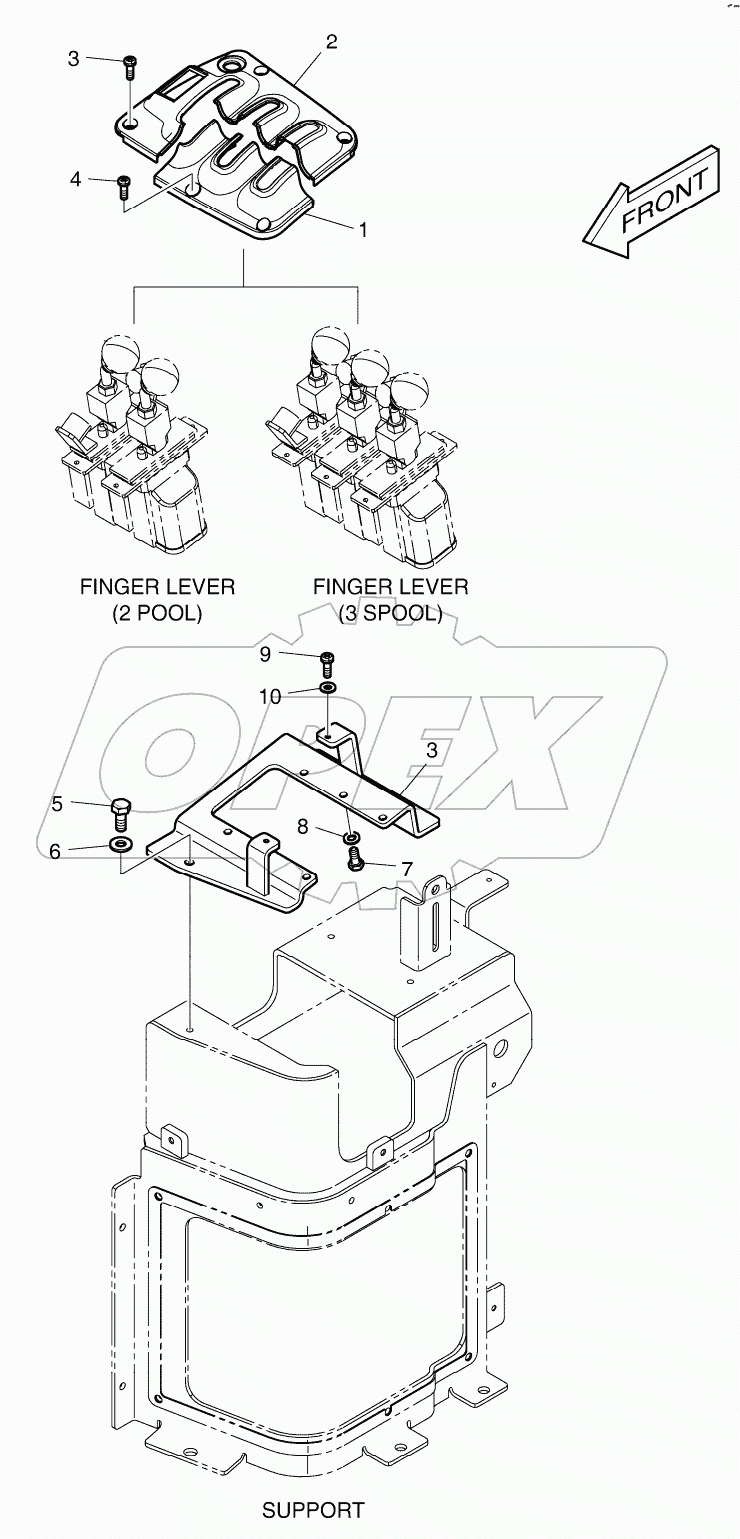 3
2
4
1
FRONT
FINGER LEVER
(2 POOL)
FINGER LEVER
(3 SPOOL)
9
10
OPEX
3
5
8
6
7
SUPPORT