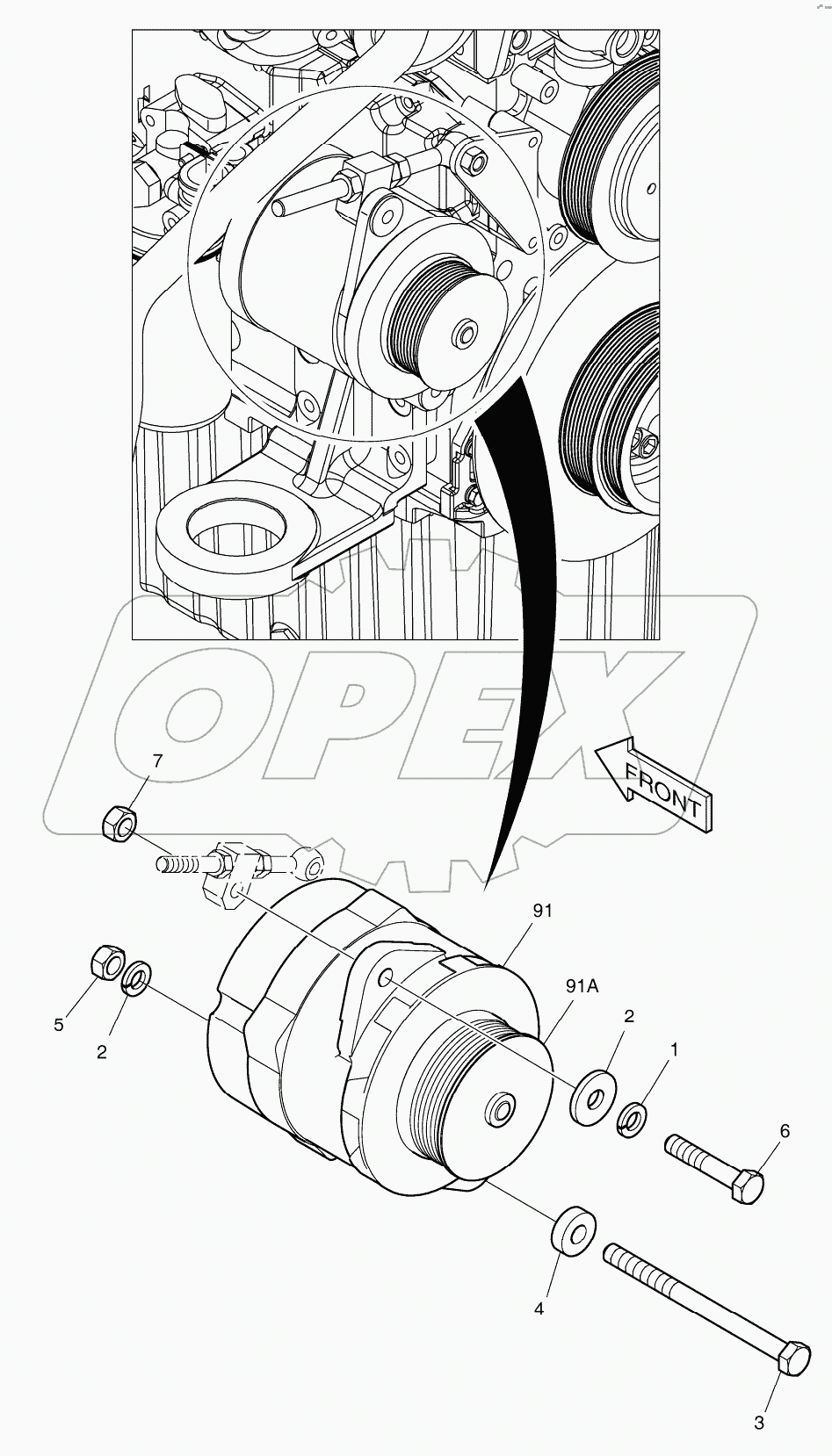 OPEX

FRONT

7

91

91A

5

2

2

1

6

4

3