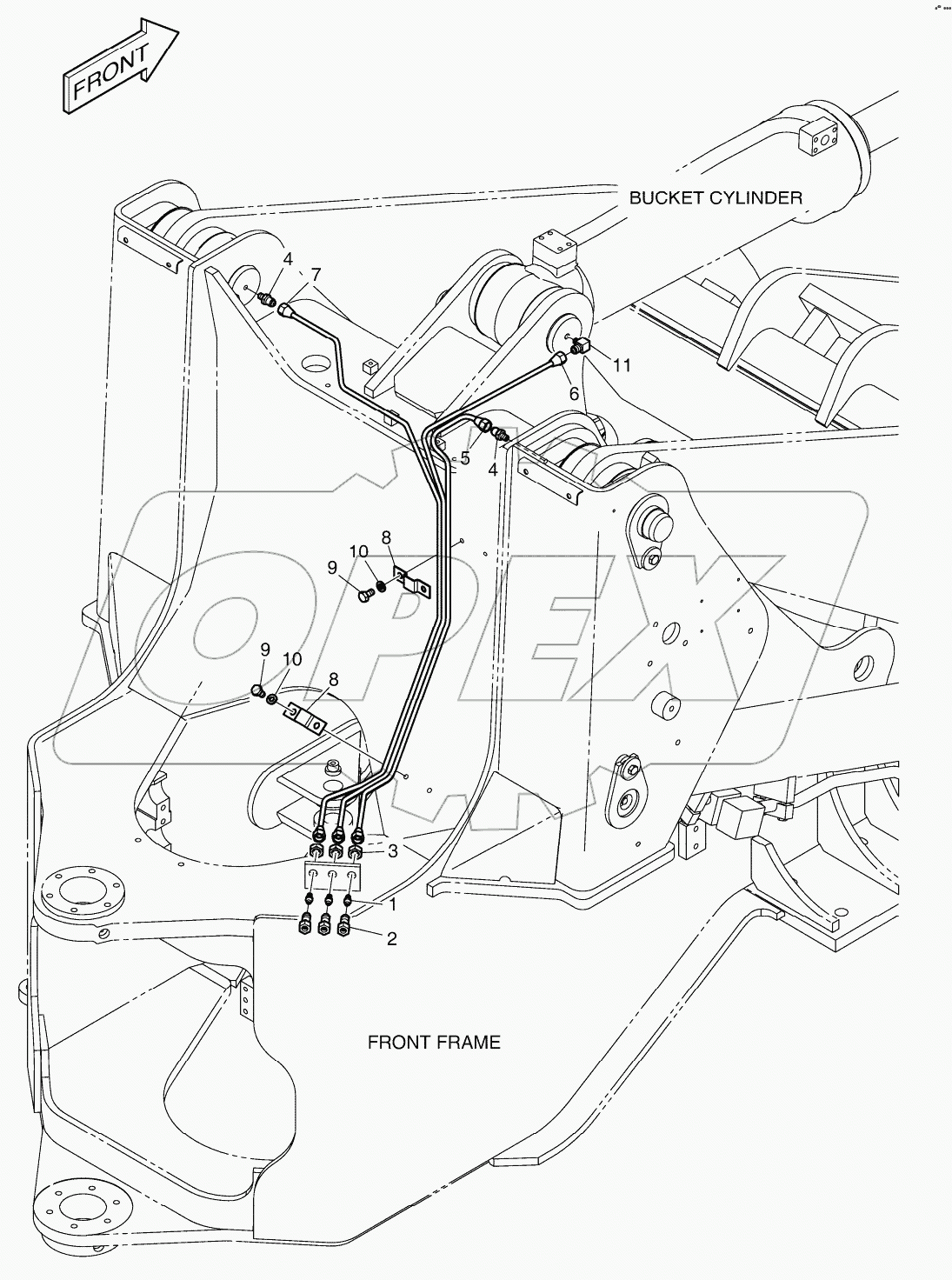 FRONT

BUCKET CYLINDER

4
7
11
6
5
4
8
10
9
9
10
8
3
1
2

FRONT FRAME

OPEX