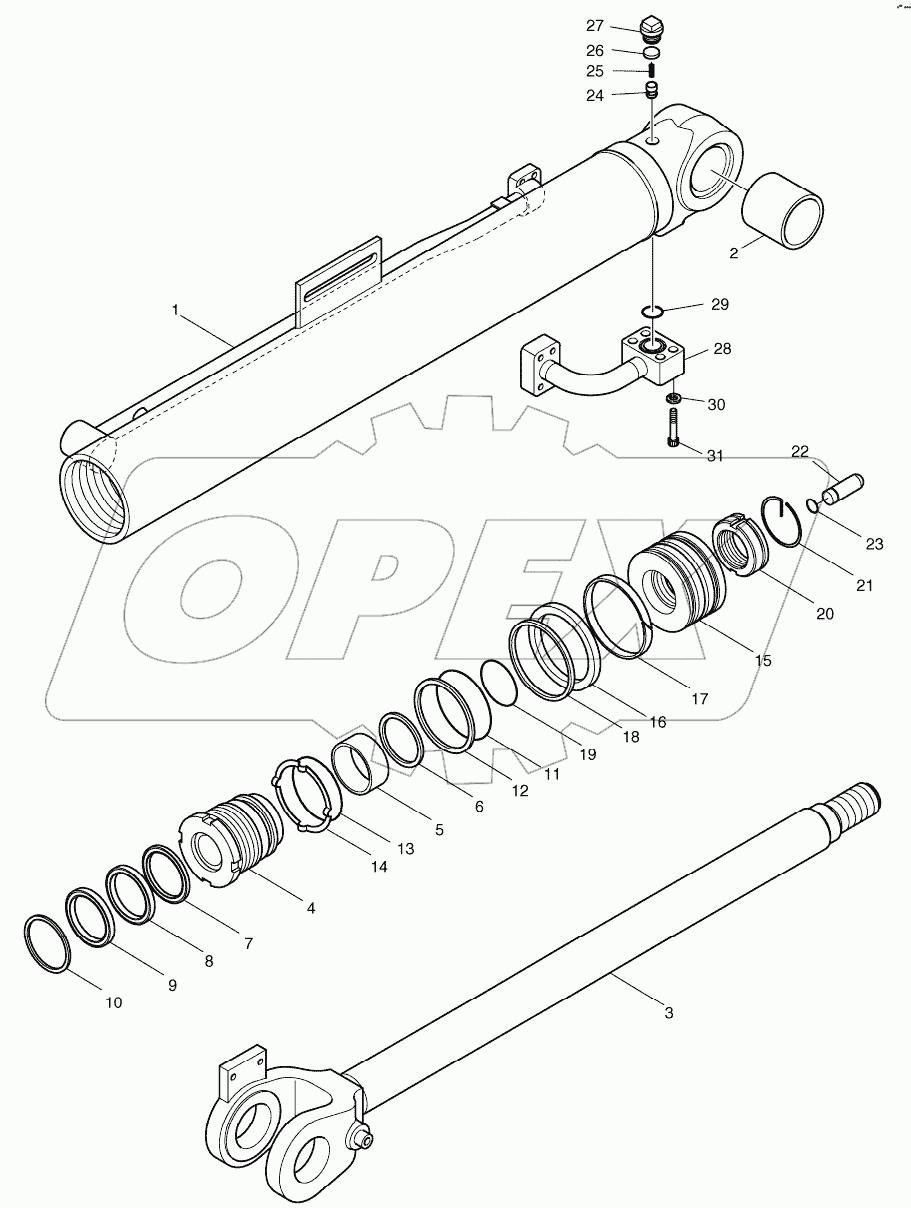 27
26
25
24
2
1
29
28
30
31
22
23
21
20
15
17
16
18
19
11
12
6
5
13
14
4
7
8
9
10
3
OPEX