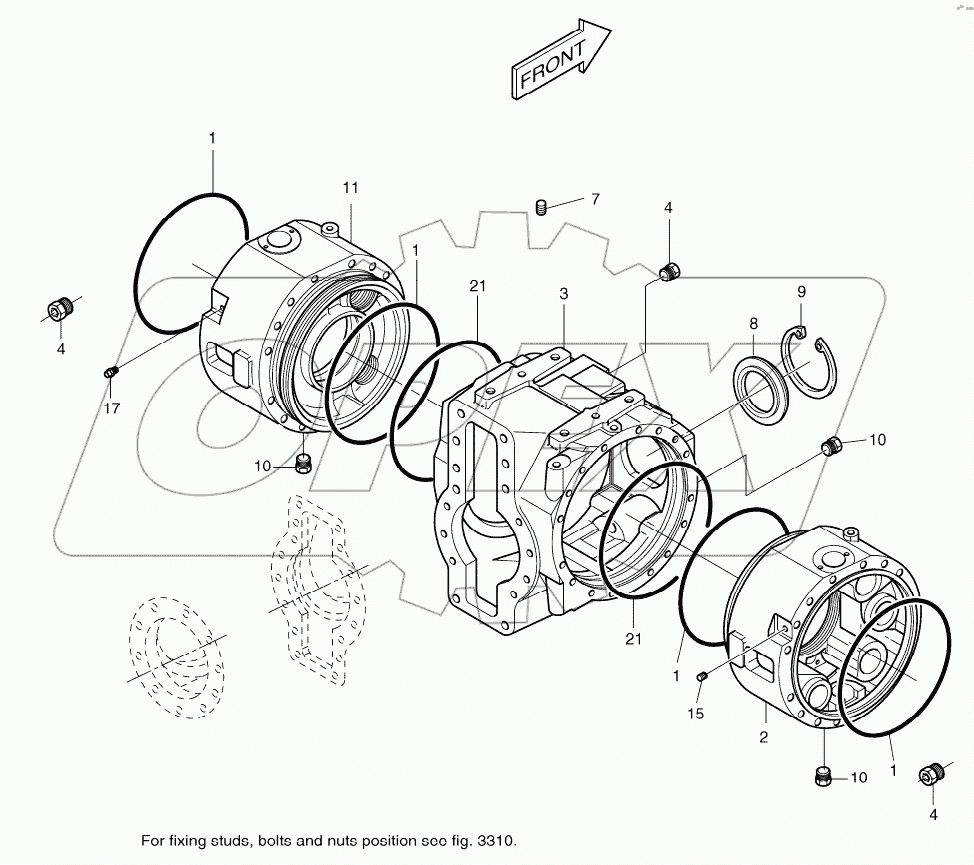 FRONT

1
11
7
4
1
21
3
9
8
4
17
10
10
21
1
15
2
10
1
4

For fixing studs, bolts and nuts position see fig. 3310.