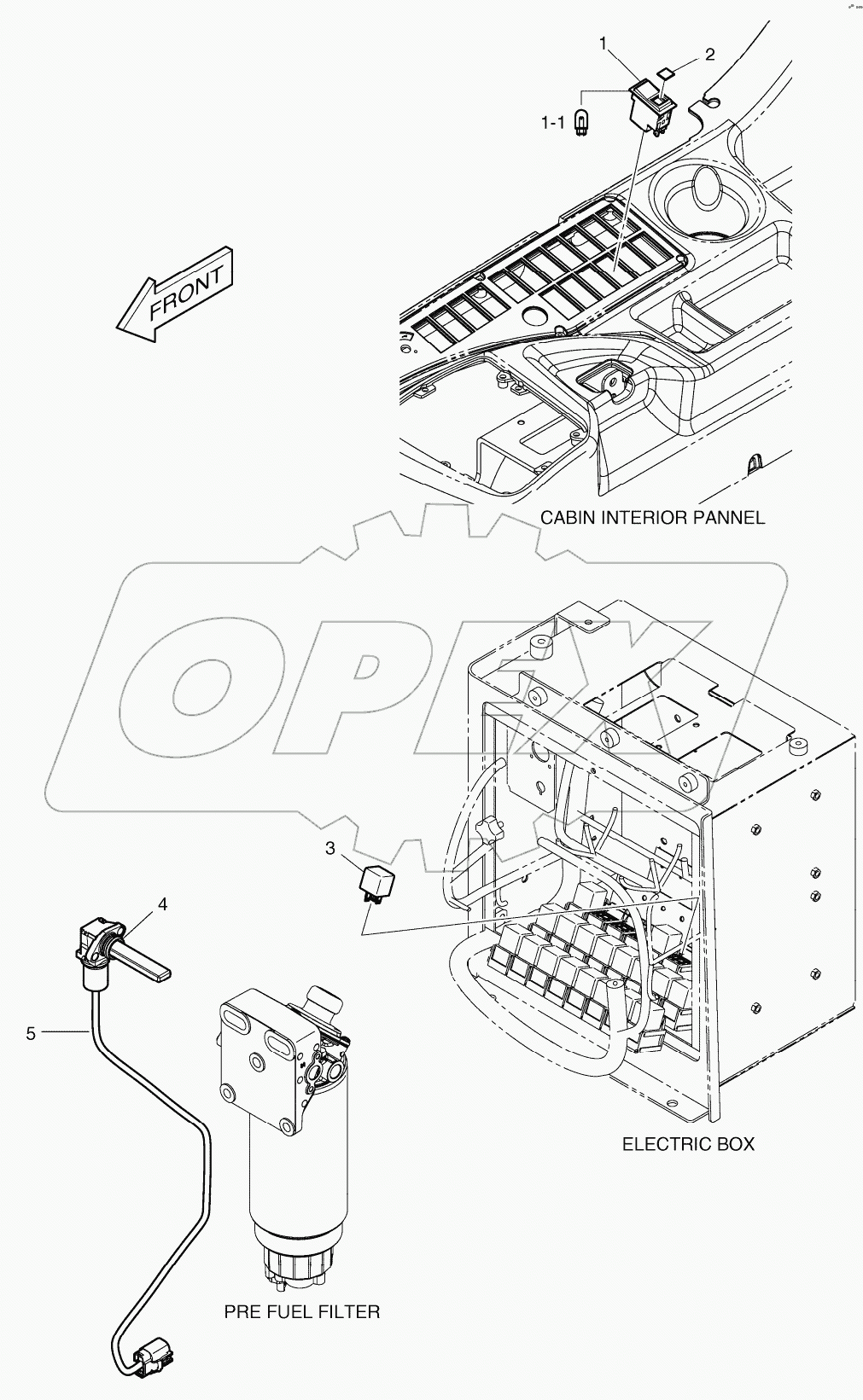 1
2
1-1
FRONT
CABIN INTERIOR PANNEL
OPEX
3
4
5
ELECTRIC BOX
PRE FUEL FILTER