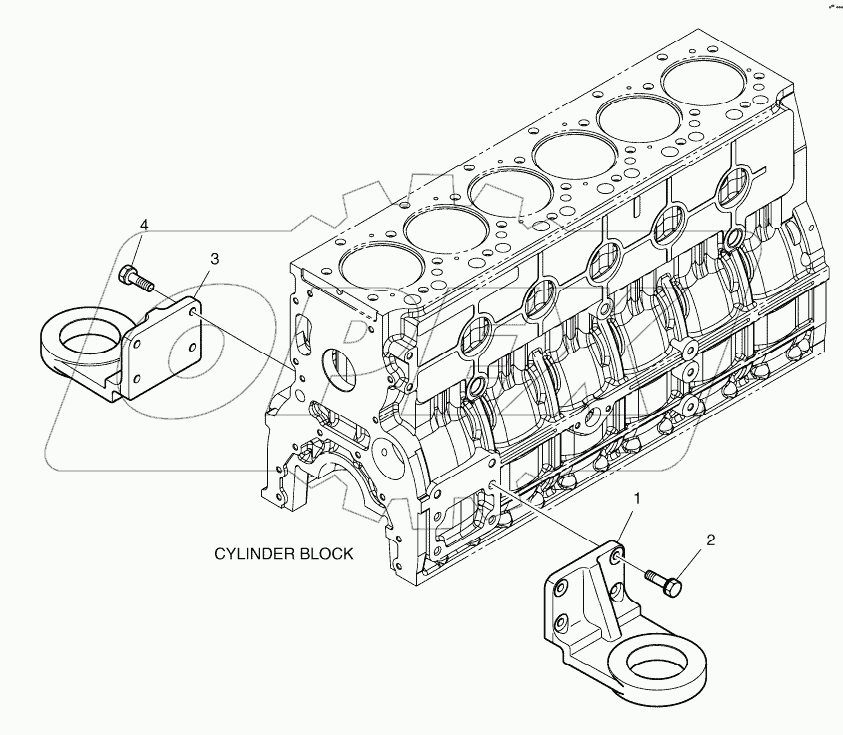 4
3
CYLINDER BLOCK
1
2