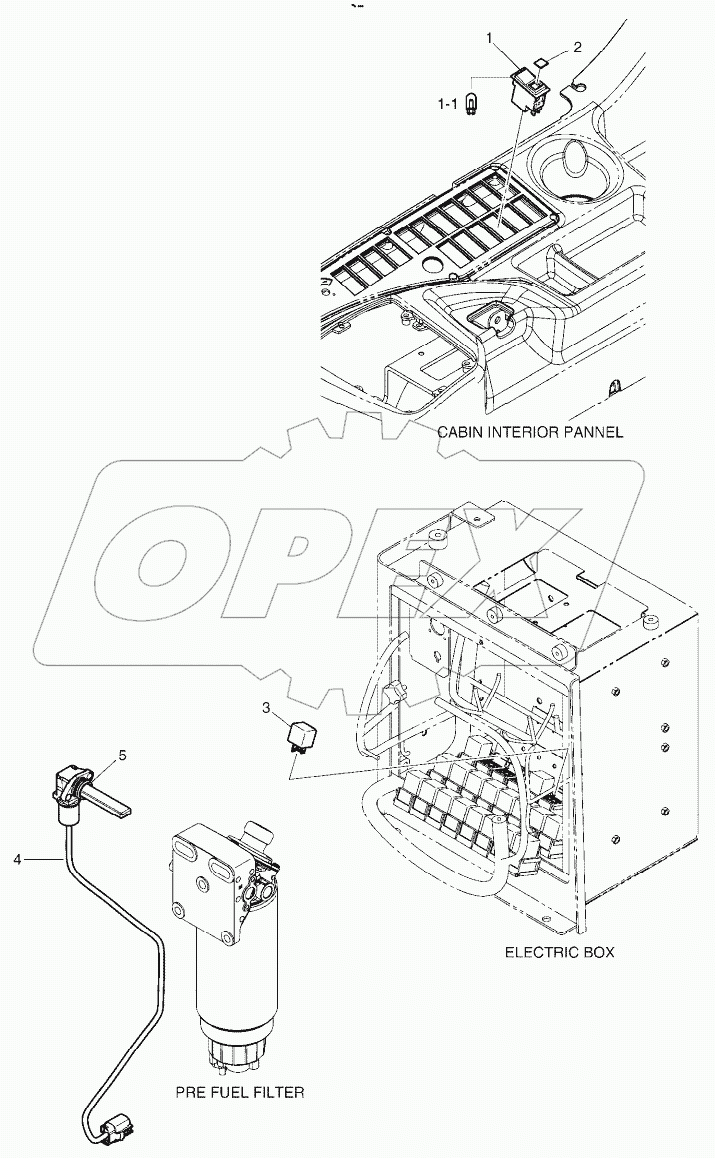 1
2
1-1
CABIN INTERIOR PANNEL
OPEX
3
5
4
ELECTRIC BOX
PRE FUEL FILTER