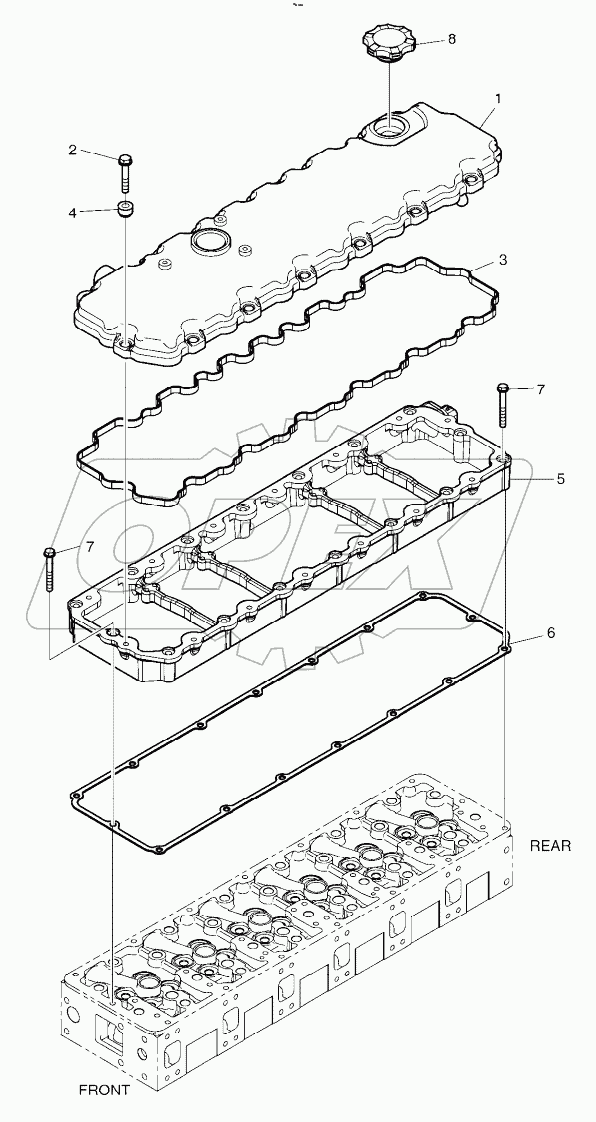 8
1
2
4
3
7
5
7
6
REAR
FRONT