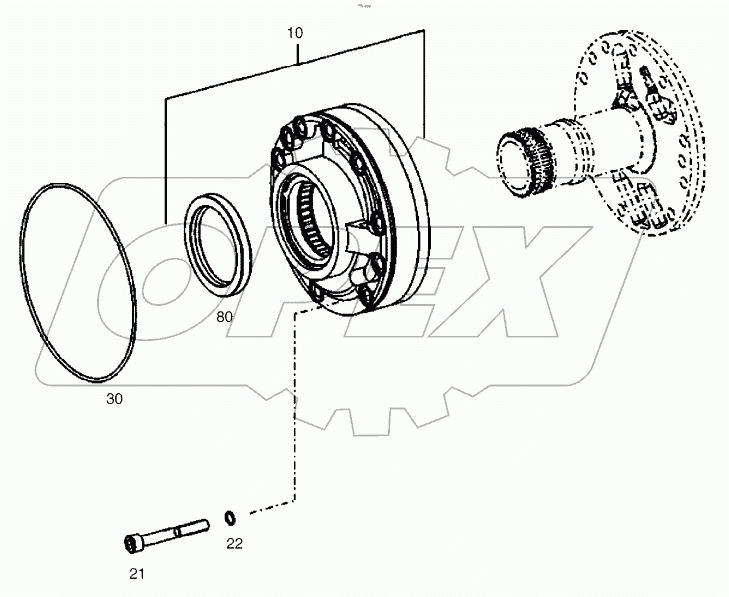 10
80
30
22
21
OPEX