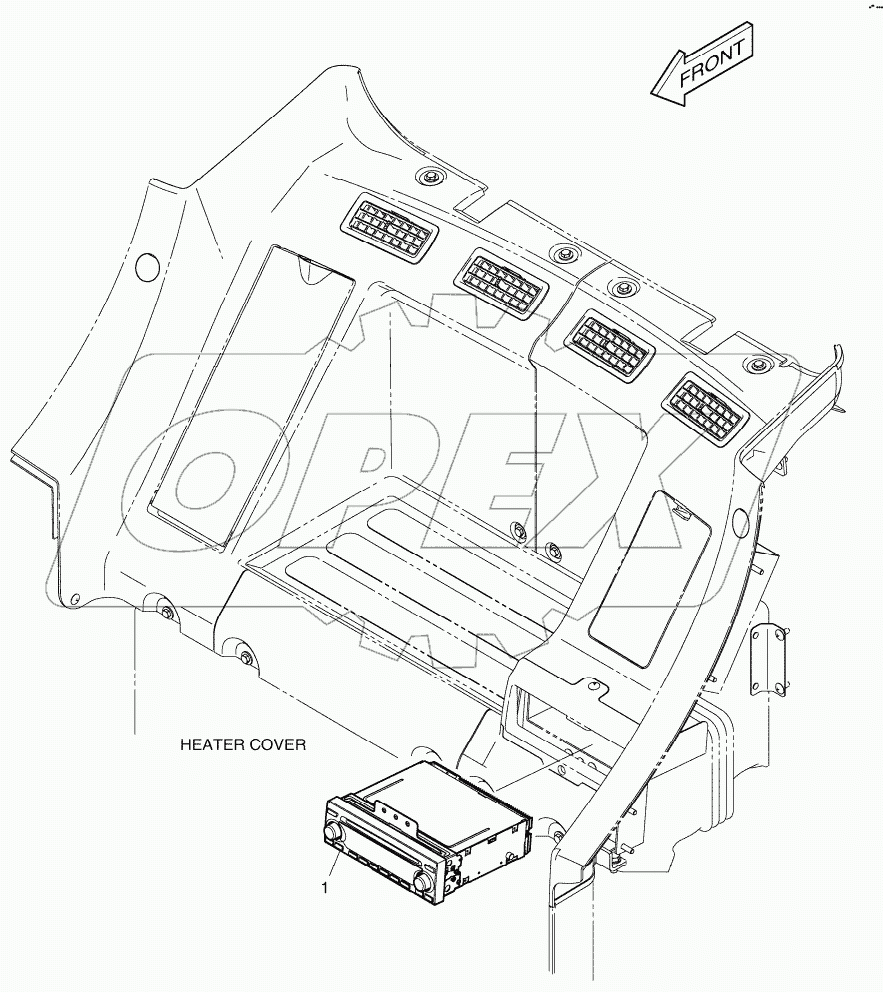 FRONT

OPEX

HEATER COVER

1