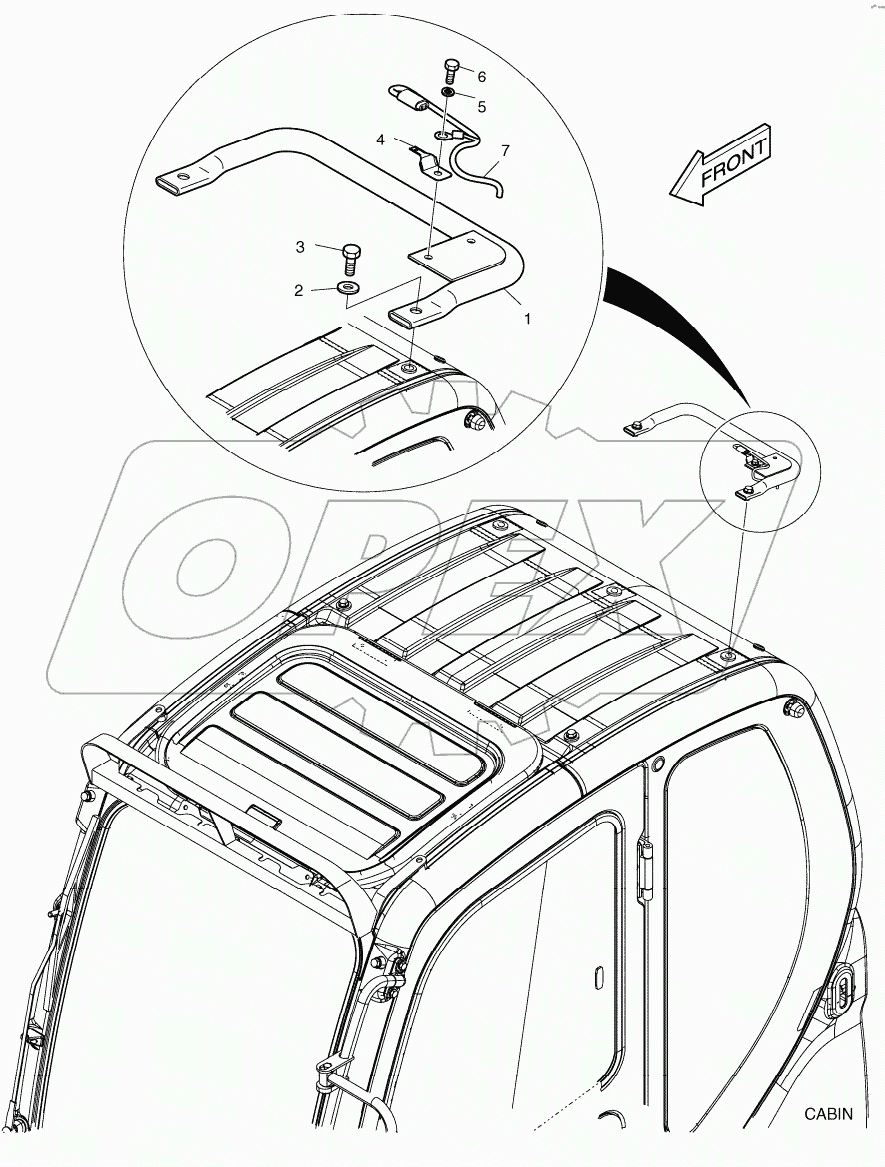 6
5
4
7
FRONT
3
2
1
OREX
CABIN