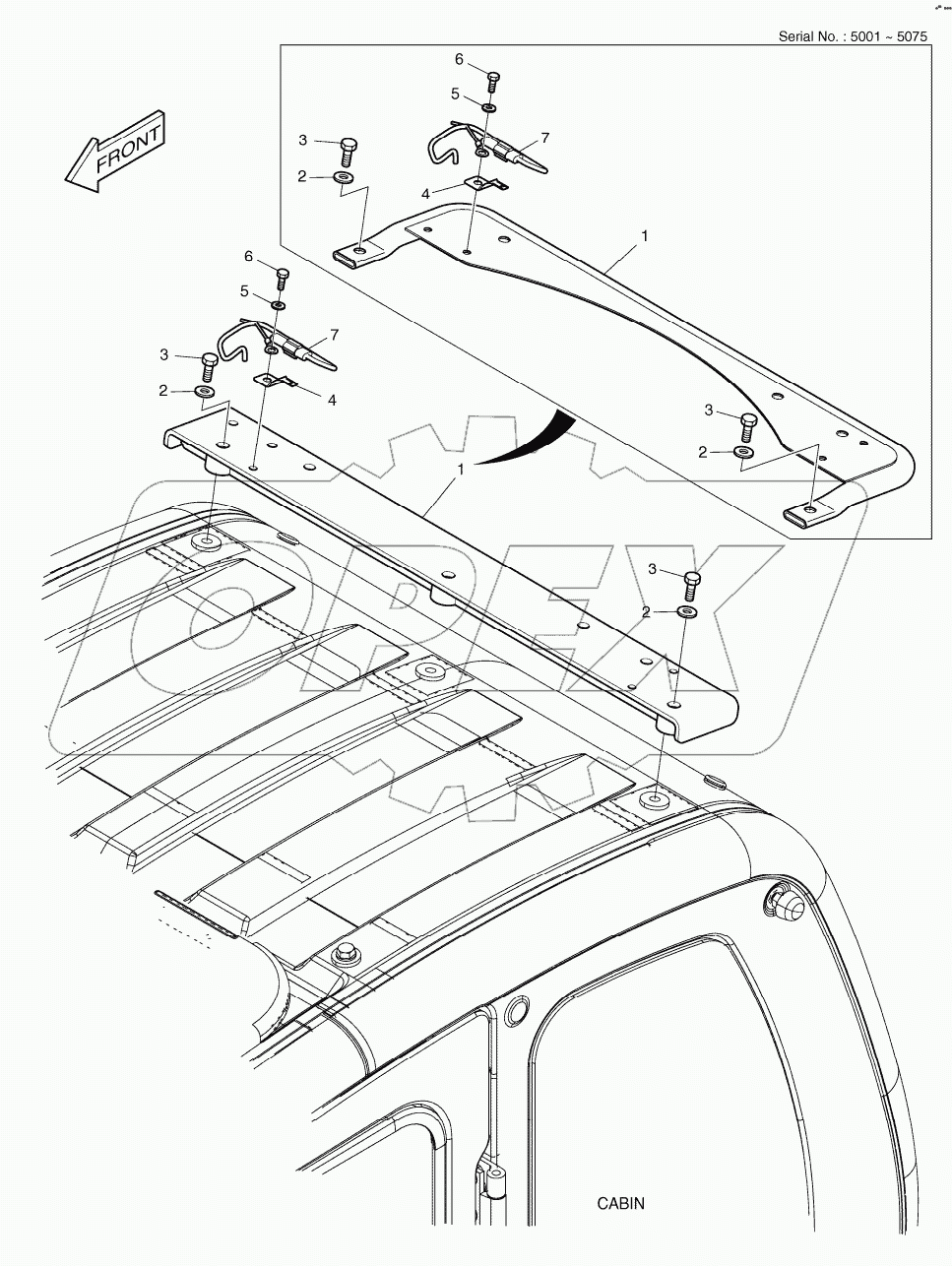 Serial No. : 5001 ~ 5075

FRONT

6
5
3
7
2
4
1

6
5
7
3
2
4
3
2
1

3
2

OPEX

CABIN