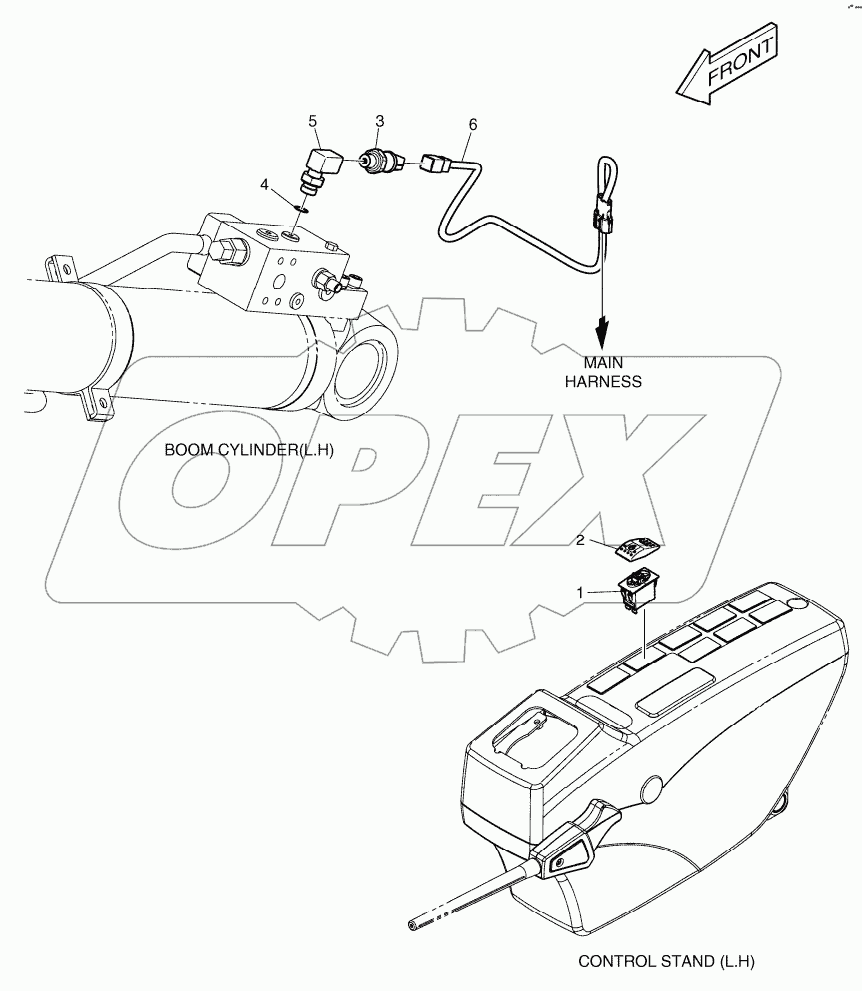 FRONT

5
3
6
4

MAIN
HARNESS

BOOM CYLINDER(L.H)

OPEX

2
1

CONTROL STAND (L.H)