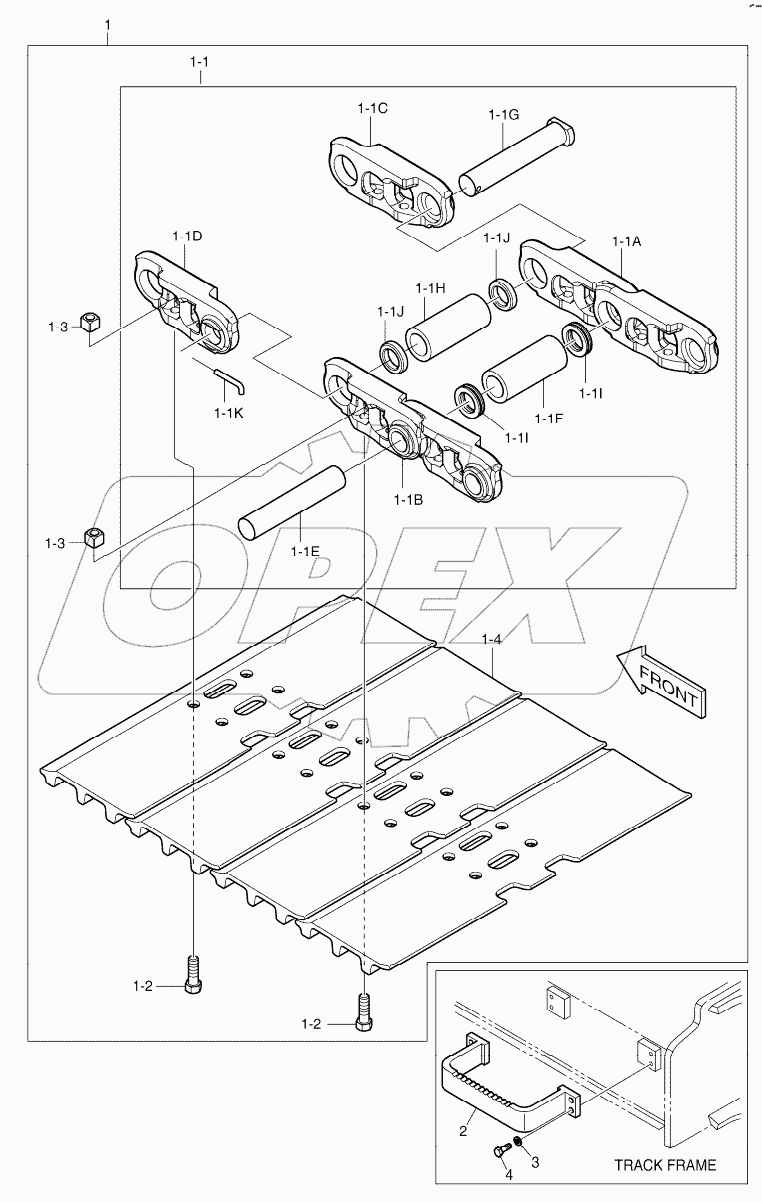 1
1-1
1-1C
1-1G
1-1D
1-1J
1-1A
1-3
1-1H
1-1J
1-1K
1-1I
1-1F
1-1I
1-1B
1-3
1-1E
OPEX
1-4
FRONT
1-2
1-2
2
4
3
TRACK FRAME