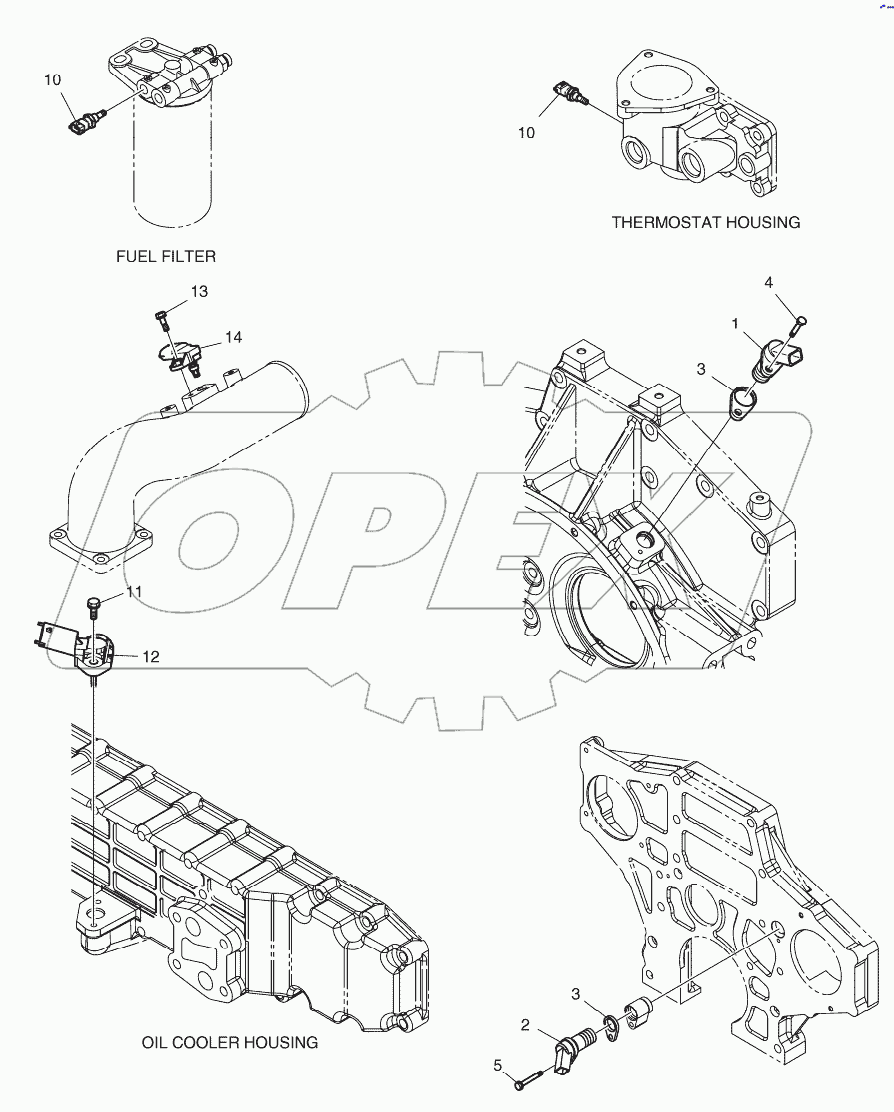 10

FUEL FILTER

10

THERMOSTAT HOUSING

13

14

4

1

3

OPEX

11

12

OIL COOLER HOUSING

3

2

5