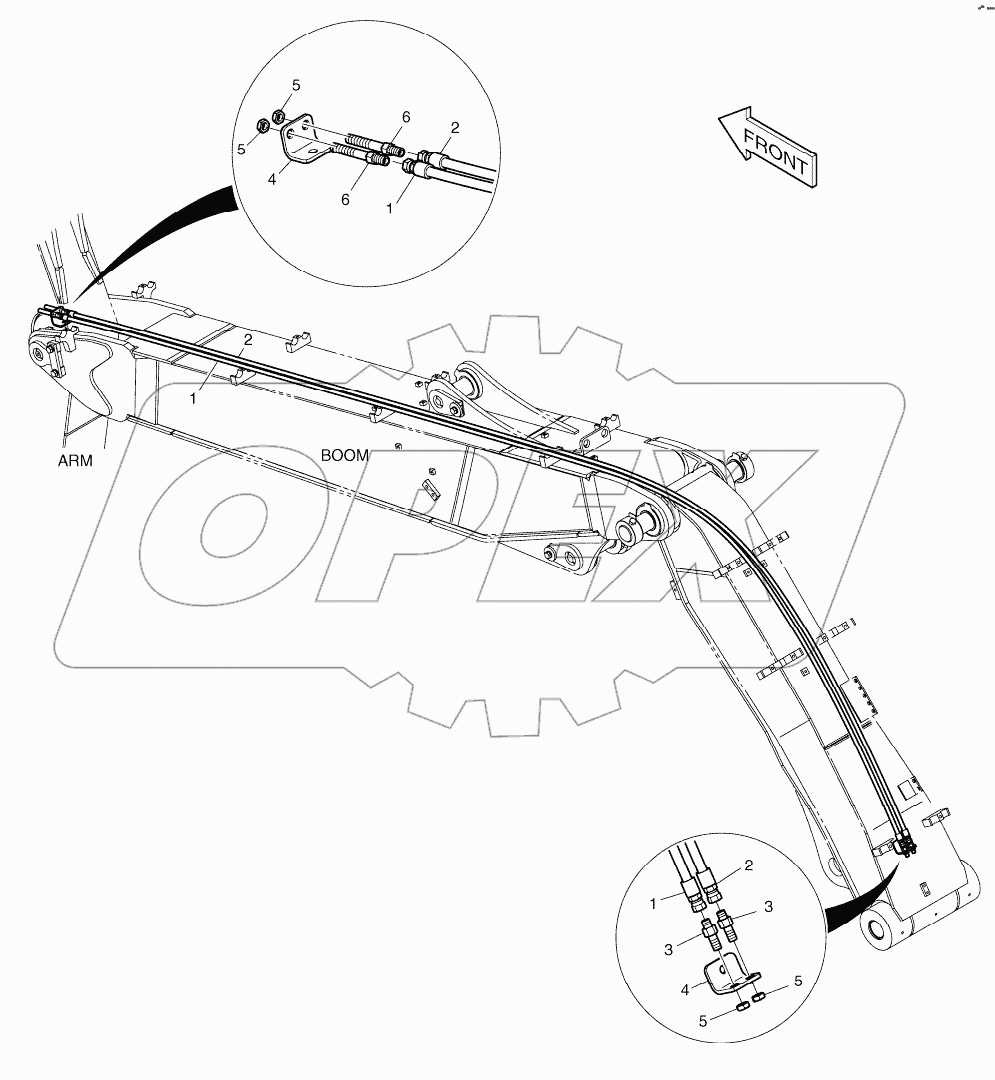 5
5
6
2
4
6
1
FRONT
2
1
ARM
BOOM
OPEX
2
1
3
3
4
5
5