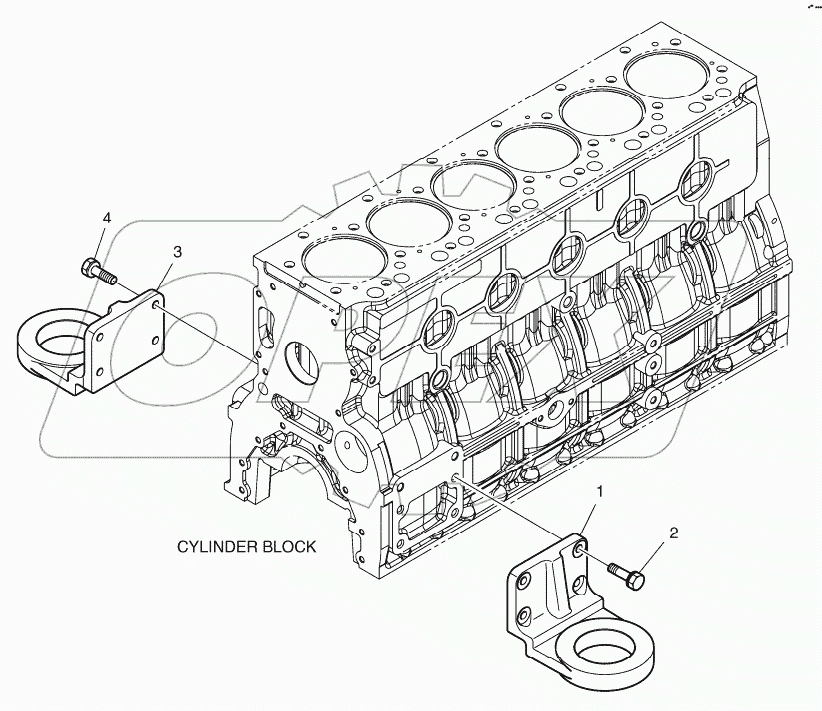 4
3
CYLINDER BLOCK
1
2