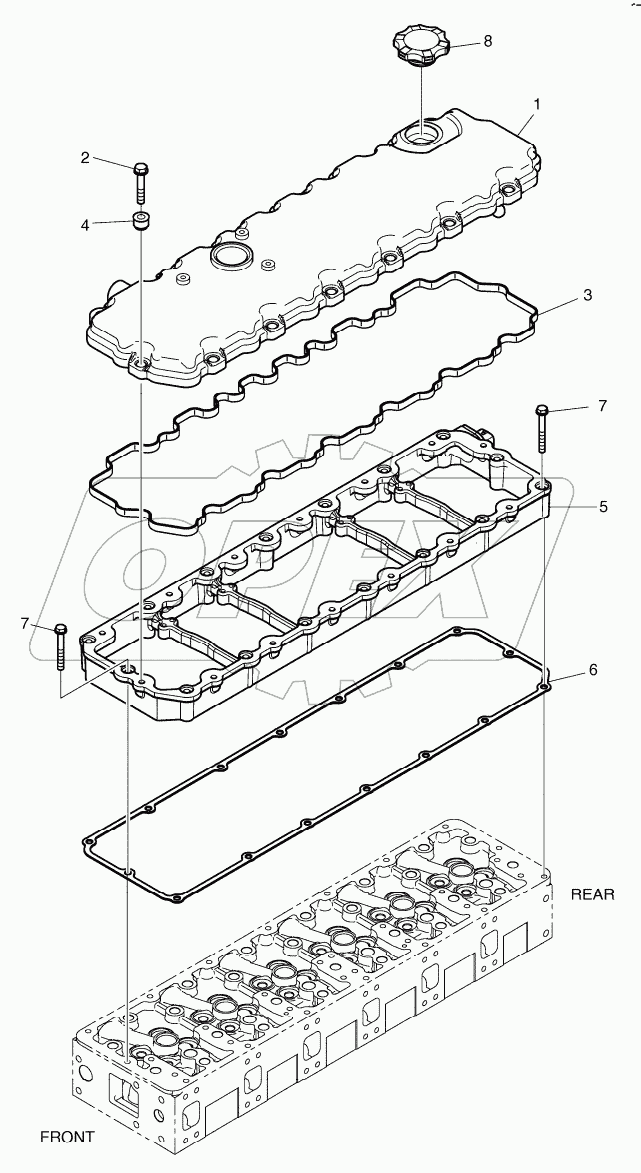 8
1
2
4
3
7
5
7
6
REAR
FRONT