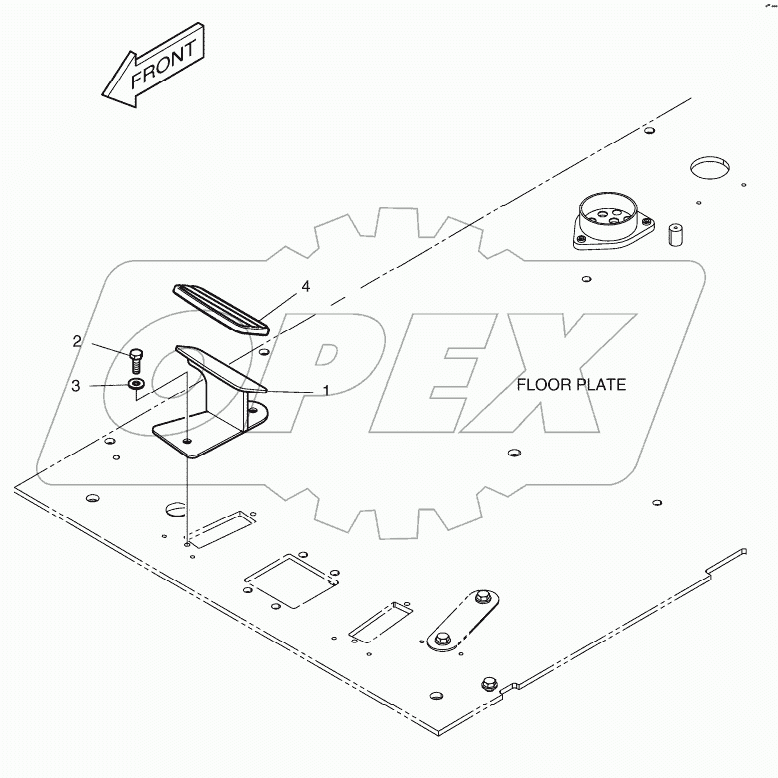 FRONT

4

2

3

1

FLOOR PLATE

OPEX