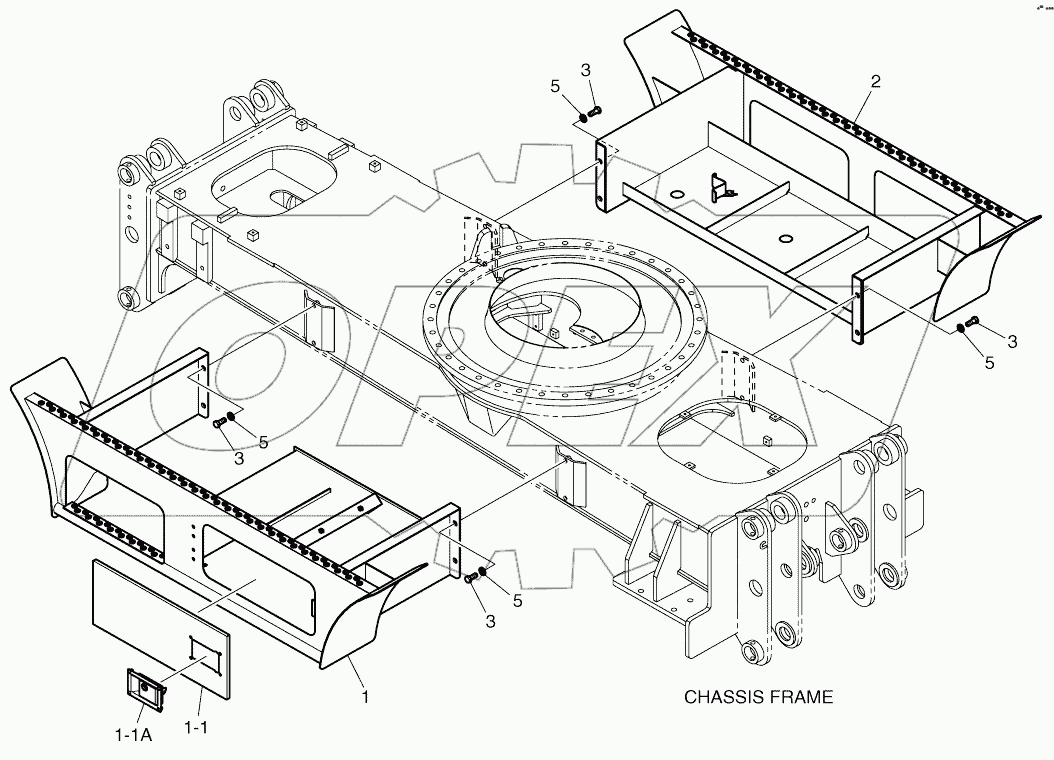 3
5
2
3
5
5
3
5
3
1
1-1A
1-1
CHASSIS FRAME