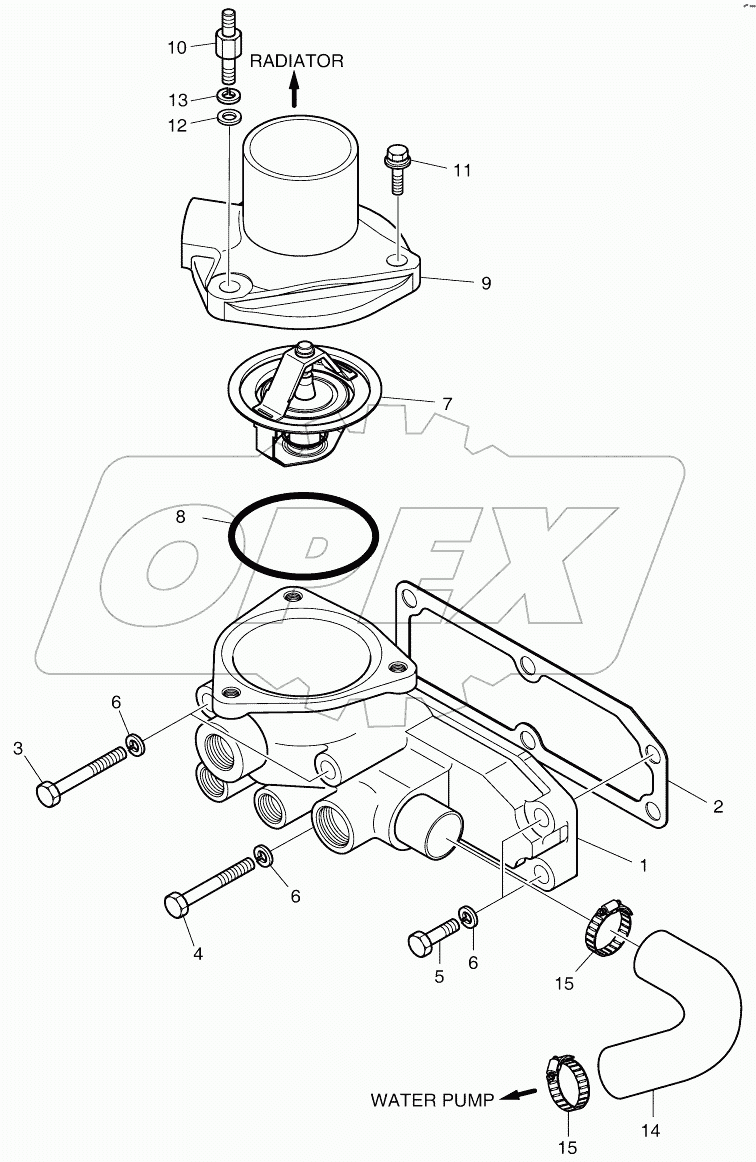 10
RADIATOR
13
12
11
9
7
8
OPEX
6
3
2
1
6
4
5
6
15
WATER PUMP
15
14