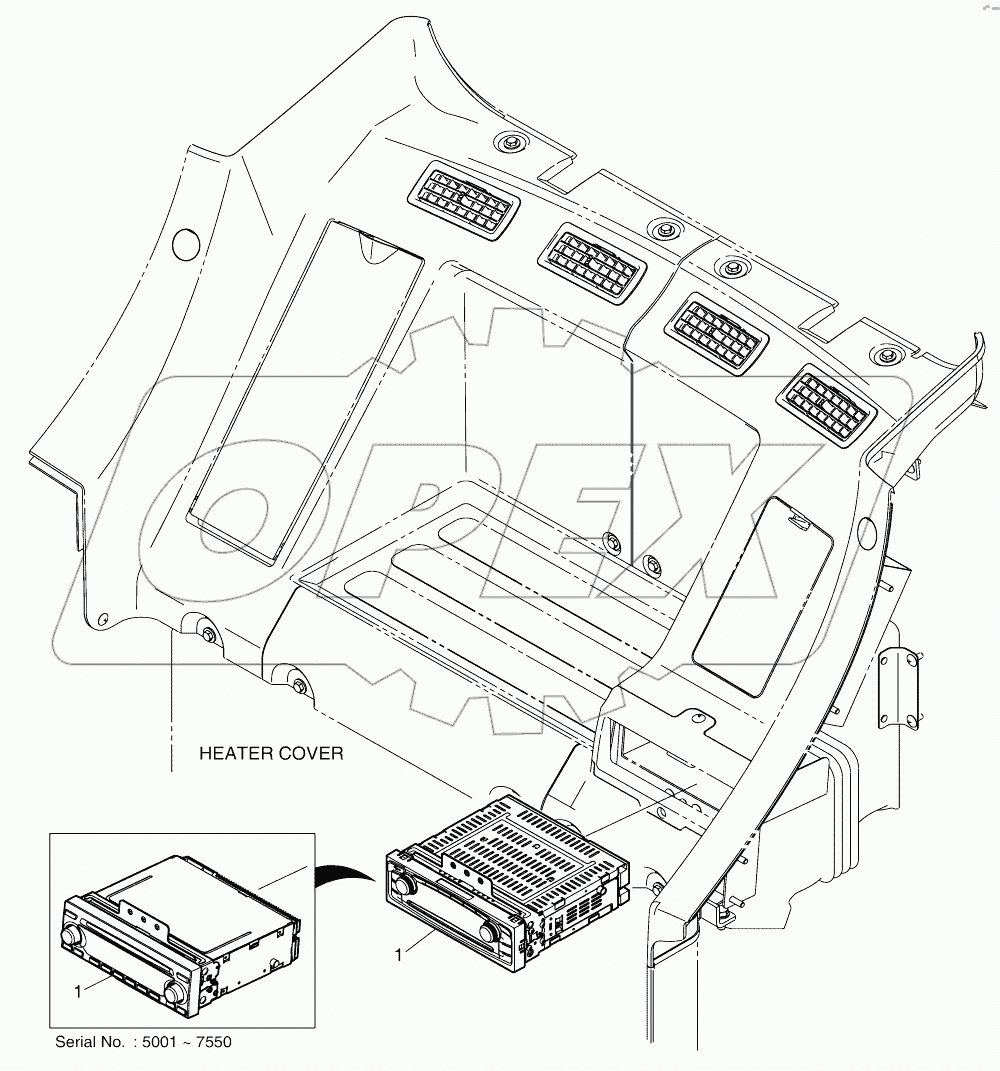 OPEX

HEATER COVER

1

1

Serial No. : 5001 ~ 7550