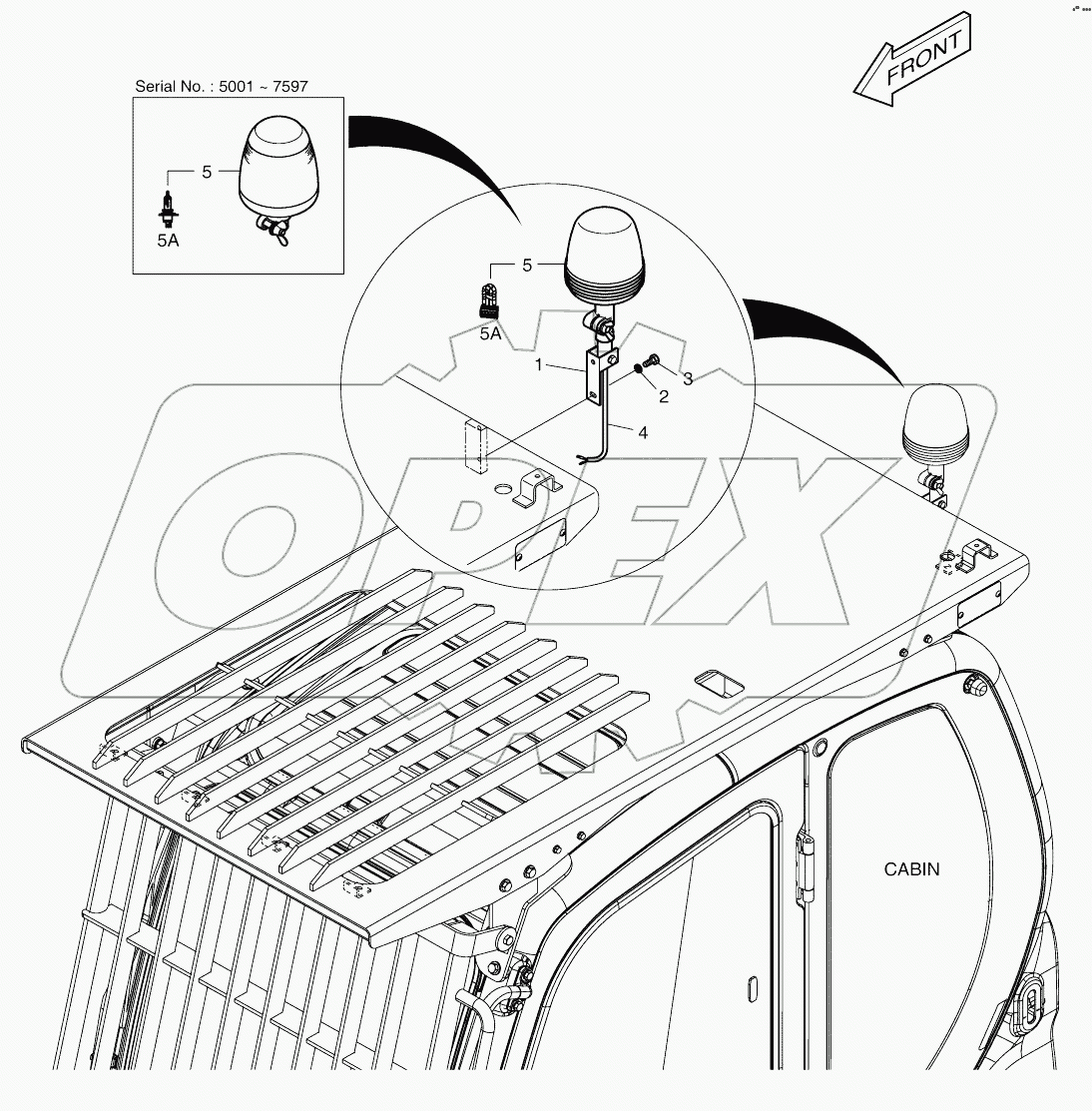 FRONT

Serial No. : 5001 ~ 7597

5

5A

5

5A

1

3

2

4

OPEX

CABIN