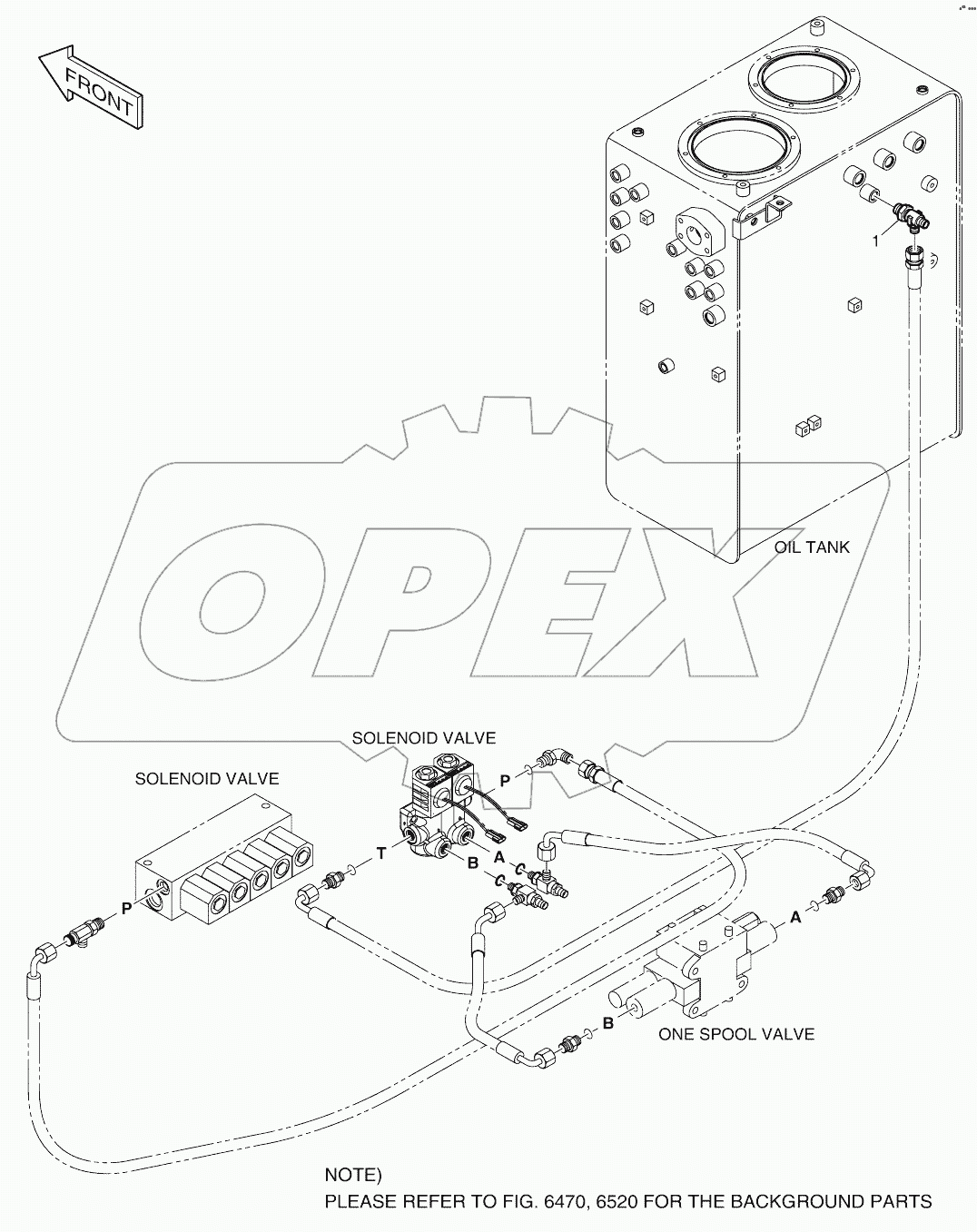 FRONT

1

OIL TANK

OPEX

SOLENOID VALVE

SOLENOID VALVE

P

T

B

A

C

C

P

A

B

ONE SPOOL VALVE

NOTE)
PLEASE REFER TO FIG. 6470, 6520 FOR THE BACKGROUND PARTS