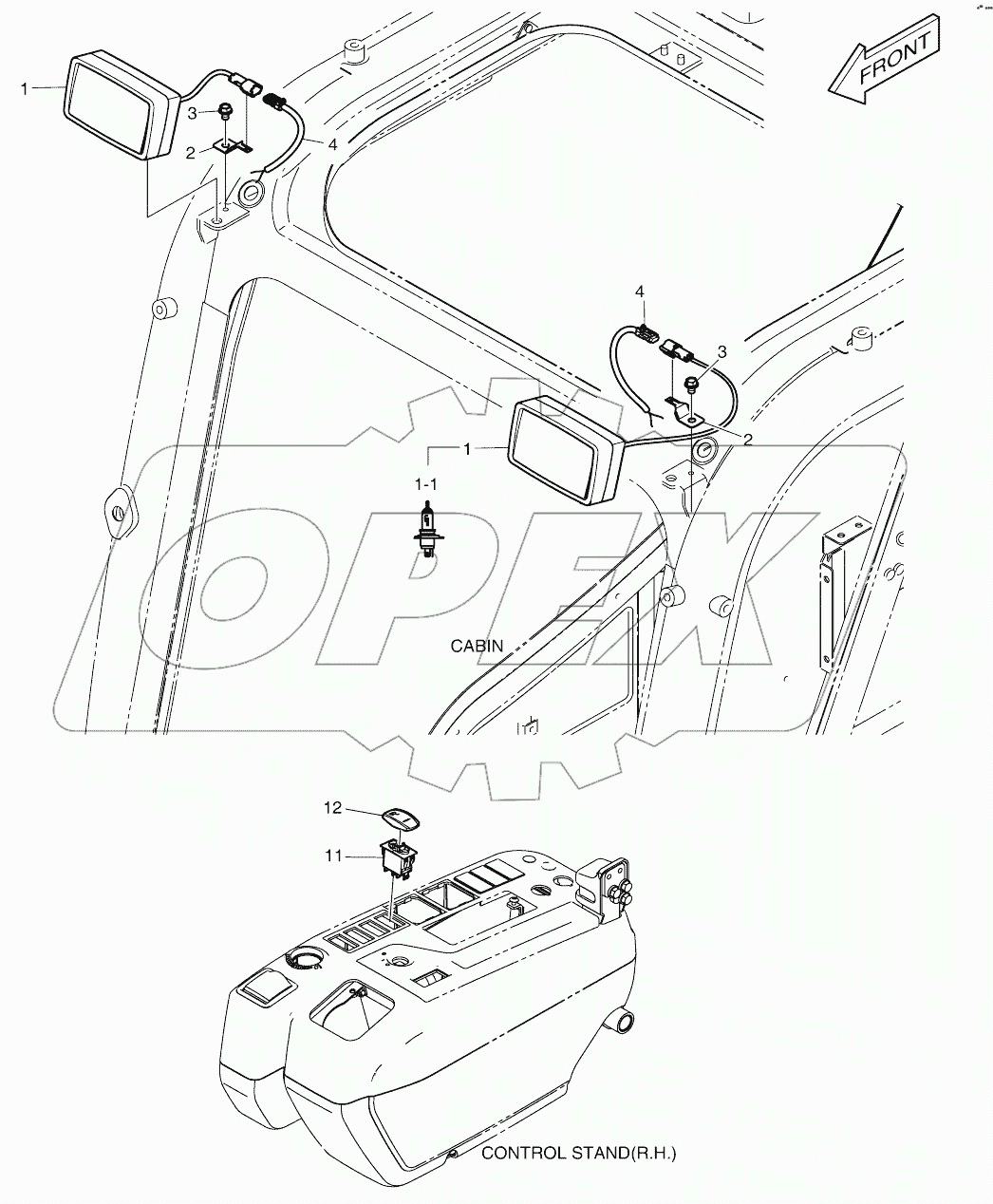 FRONT

1
3
2
4

4
3
2
1
1-1

OPEX

CABIN

12
11

CONTROL STAND(R.H.)