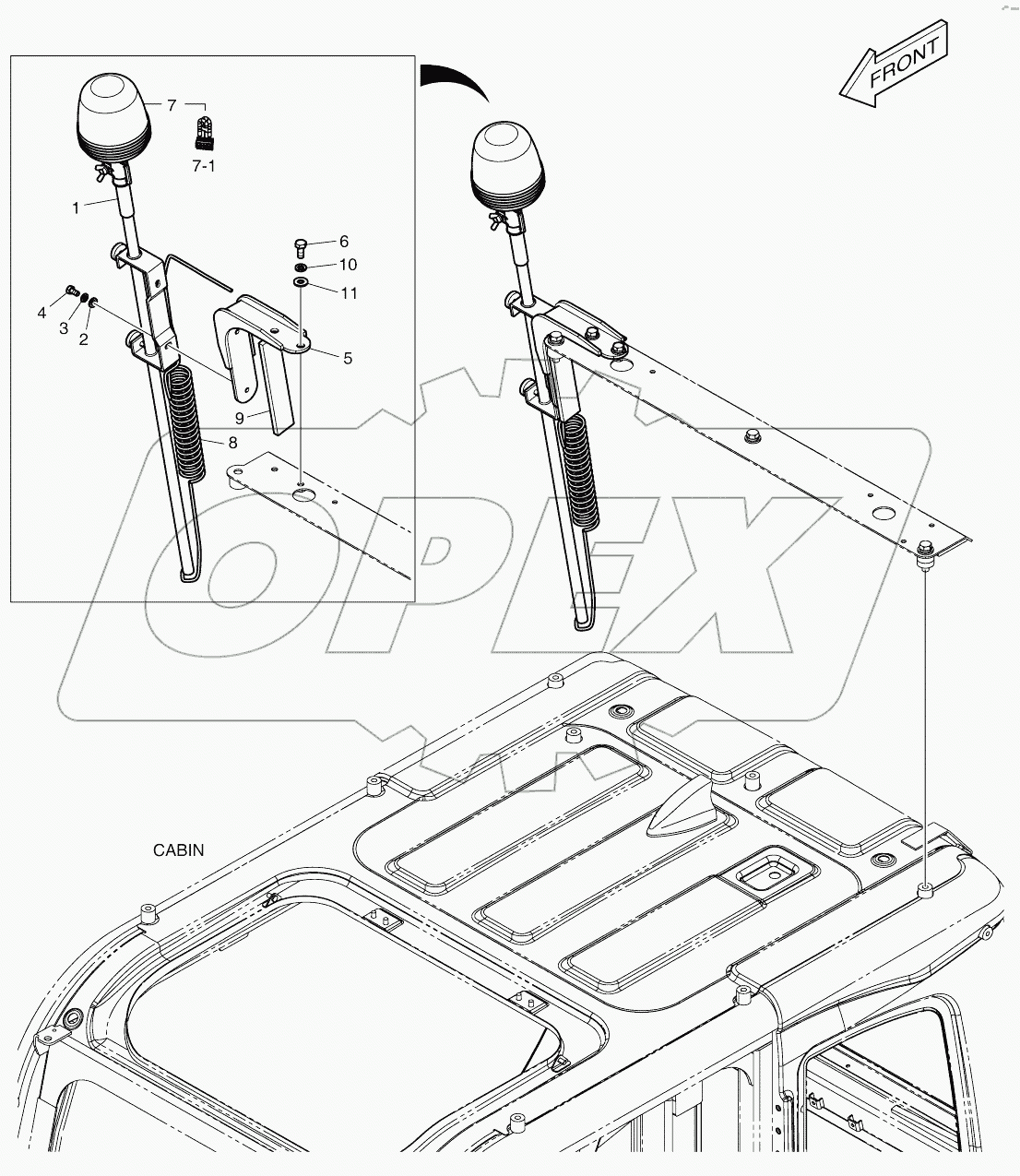 FRONT

7

7-1

1

6

10

11

4

3

2

5

9

8

OPEX

CABIN