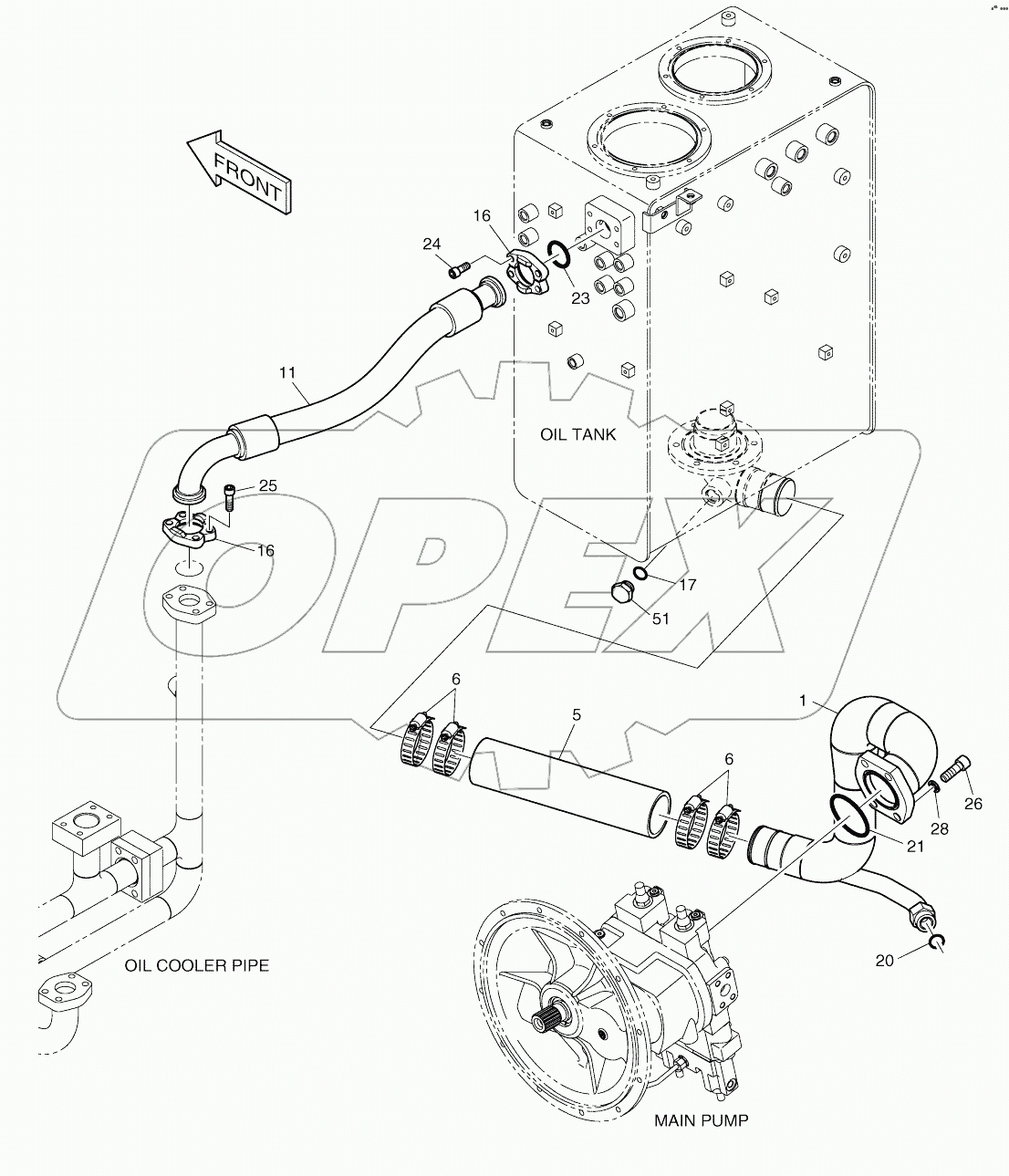 FRONT

16
24
23
11
OIL TANK
25
16
17
51
OPEX
6
5
1
6
26
28
21
20
OIL COOLER PIPE
MAIN PUMP