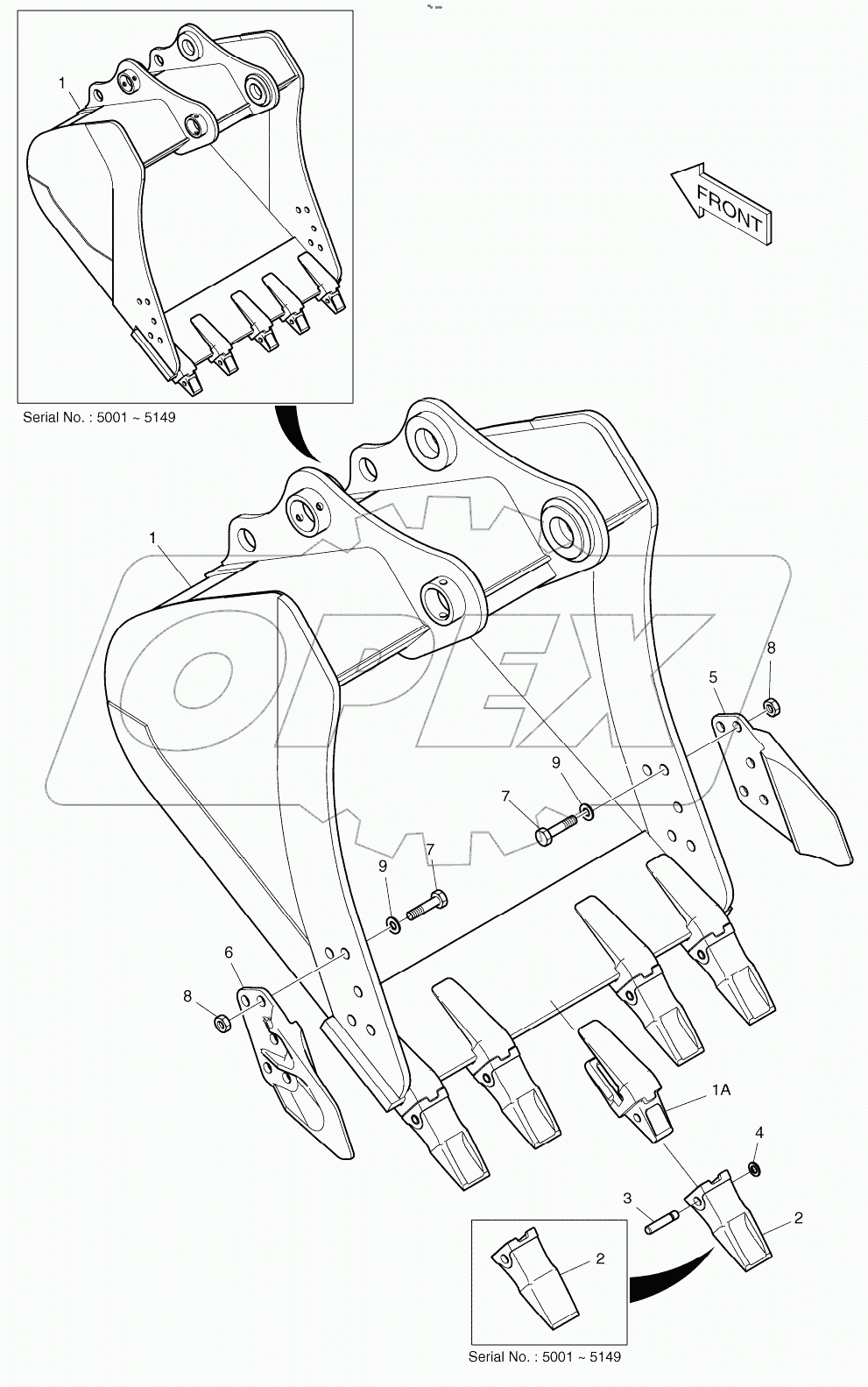 1

Serial No. : 5001 ~ 5149

FRONT

OPEX

1

8

5

9

7

9

7

6

8

1A

4

3

2

2

Serial No. : 5001 ~ 5149