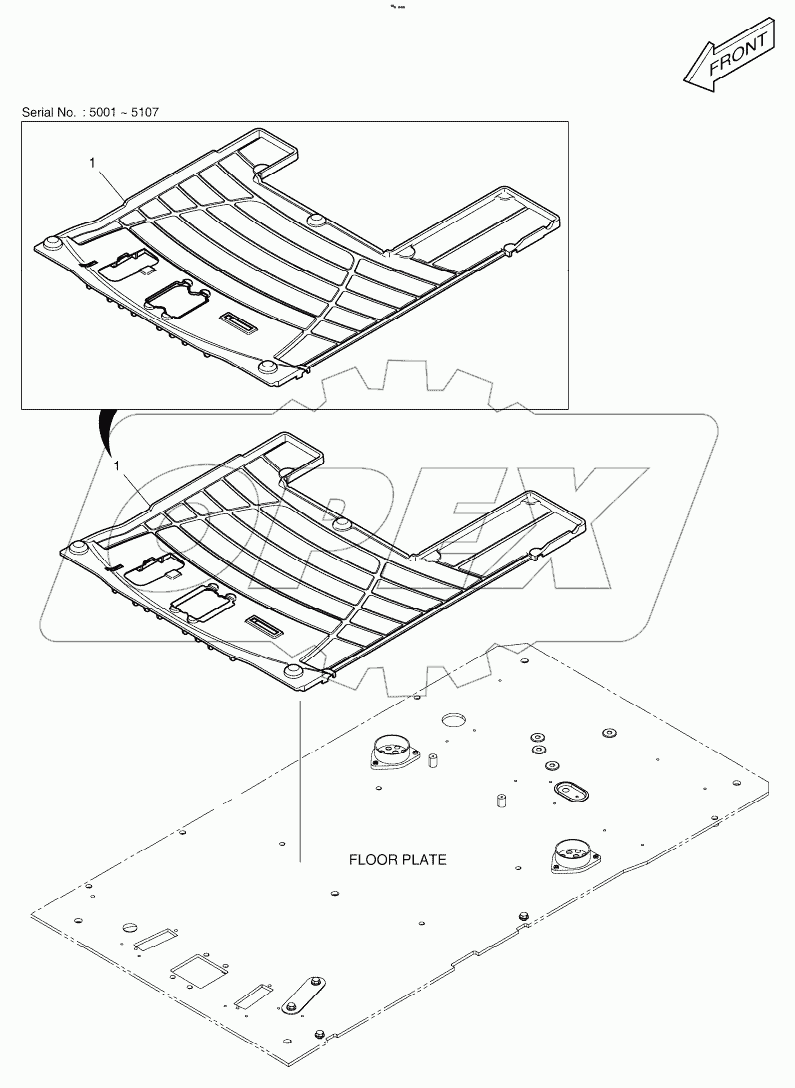 FRONT

Serial No. : 5001 ~ 5107

1

1

OPEX

FLOOR PLATE