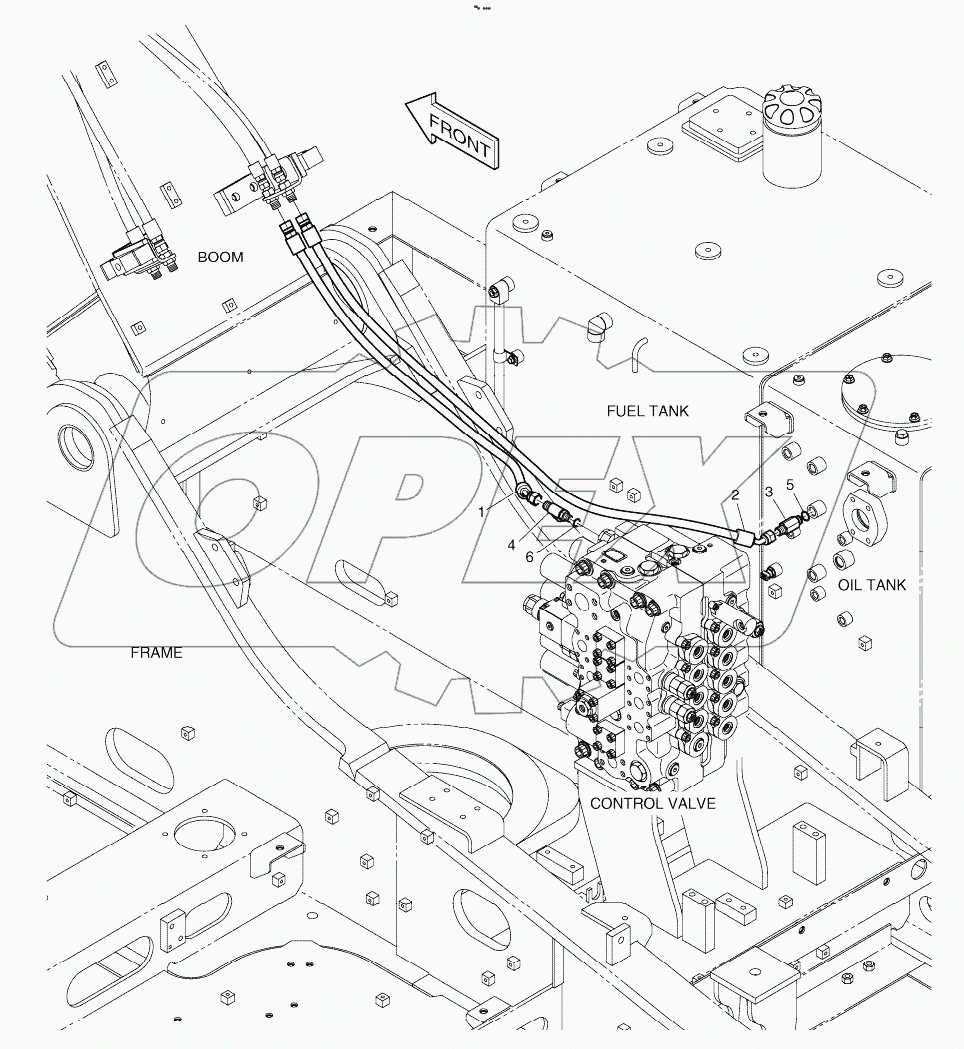 FRONT
BOOM
FUEL TANK
1
2
3
5
4
6
OIL TANK
FRAME
CONTROL VALVE
OPEX