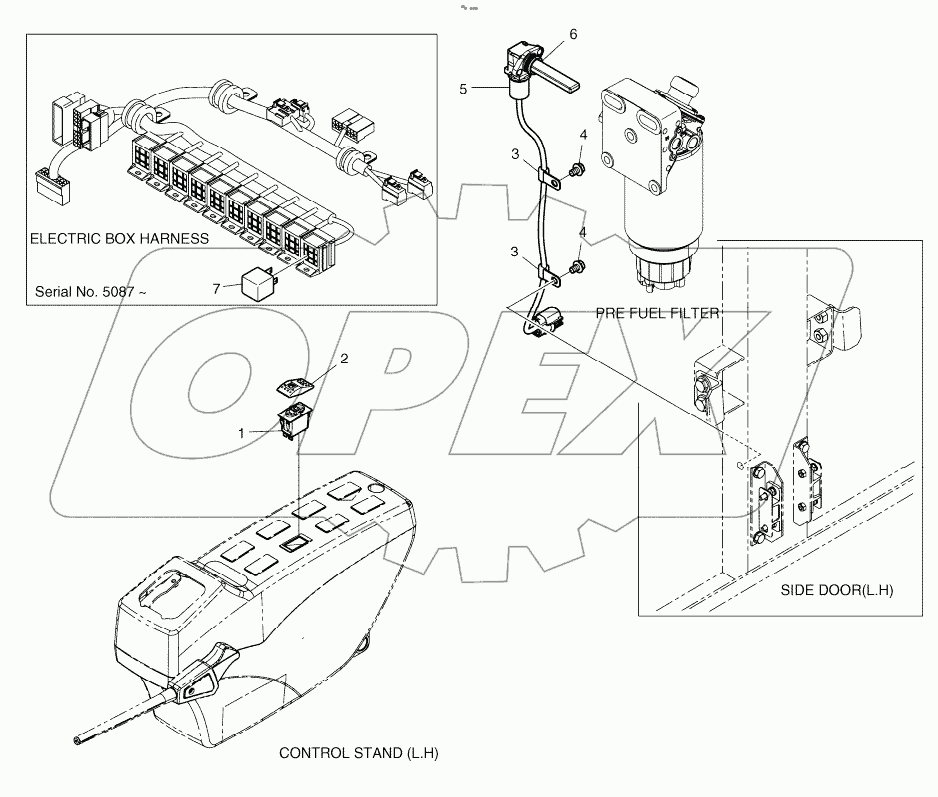 ELECTRIC BOX HARNESS
Serial No. 5087 ~
7
6
5
3
4
3
4
PRE FUEL FILTER
2
1
OPEX
SIDE DOOR(L.H)
CONTROL STAND (L.H)