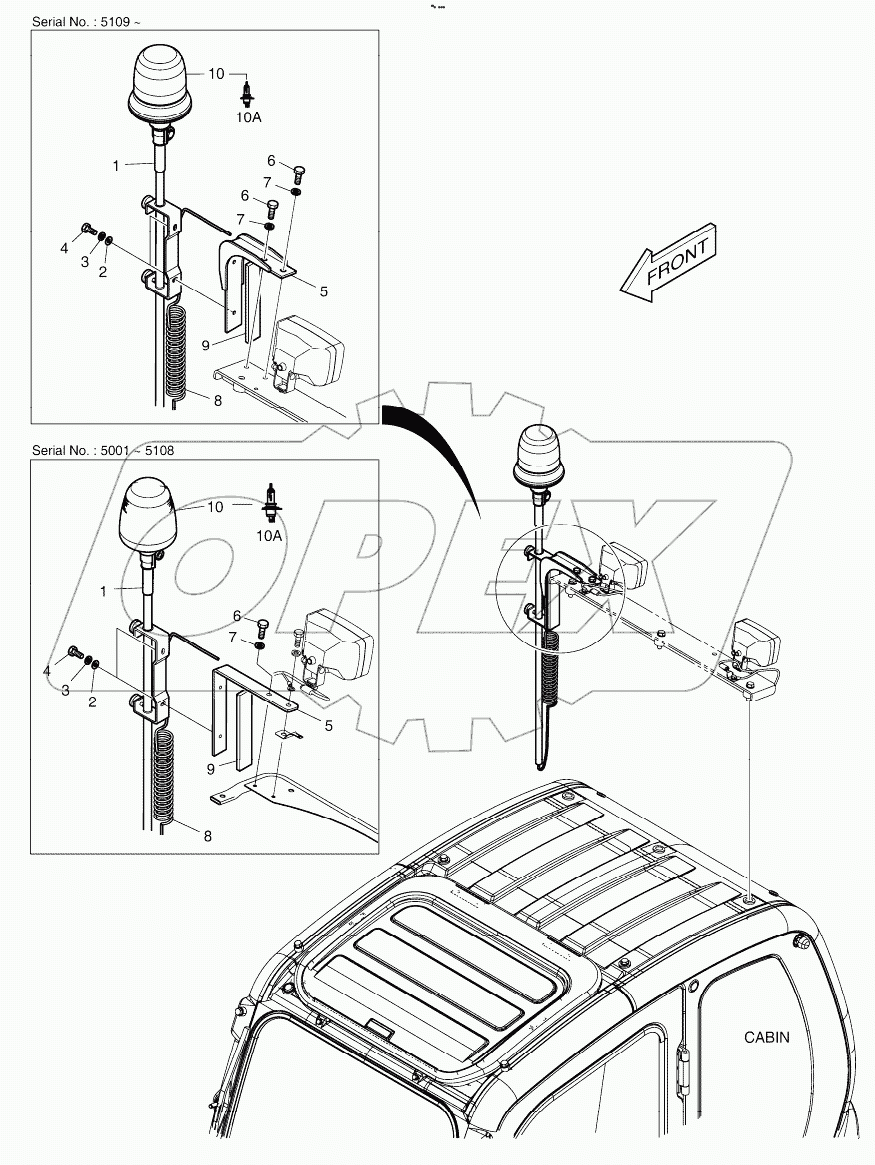 Serial No. : 5109 ~

10
10A
1
6
7
6
7
4
3
2
5
9
8

FRONT

Serial No. : 5001 ~ 5108

10
10A
1
6
7
4
3
2
5
9
8

OPEX

CABIN