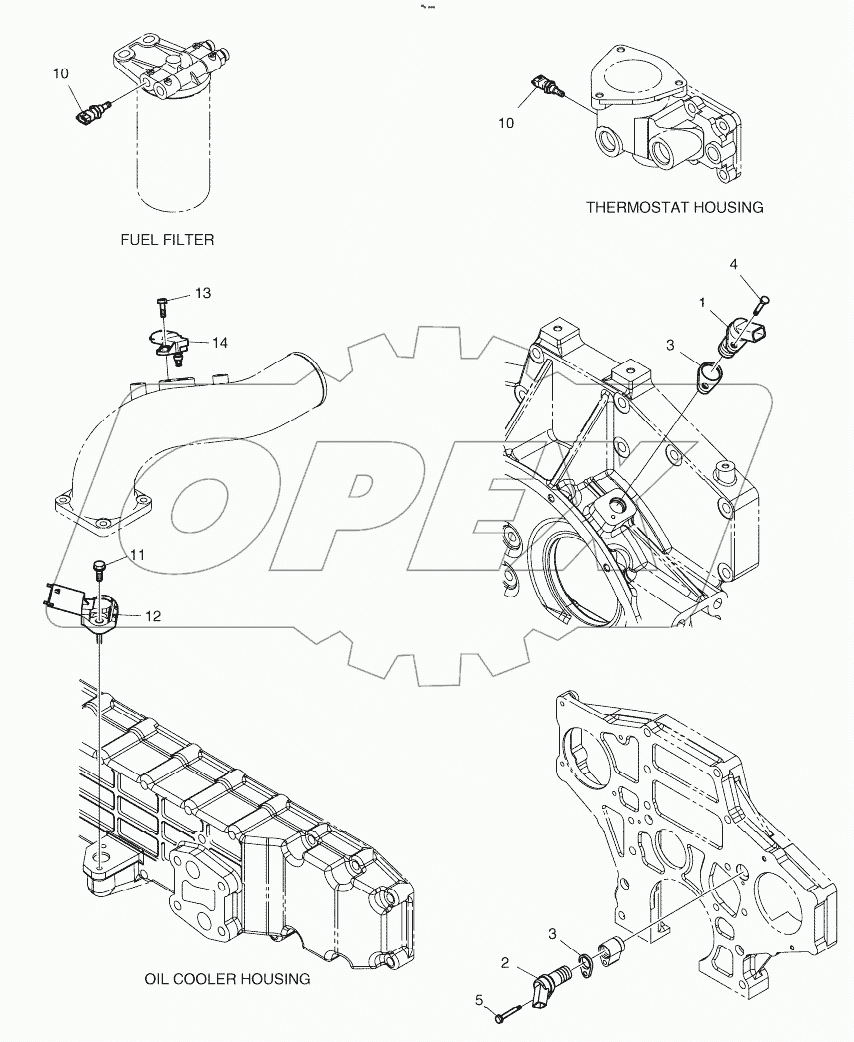 10

FUEL FILTER

10

THERMOSTAT HOUSING

13

14

4

1

3

OPEX

11

12

OIL COOLER HOUSING

3

2

5