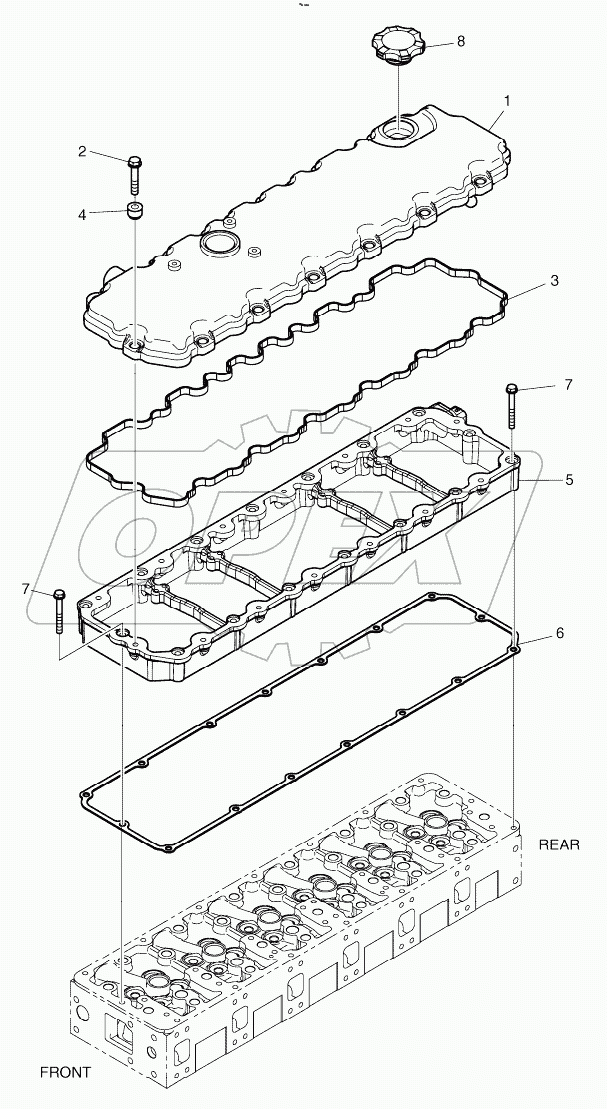 8
1
2
4
3
7
5
7
6
REAR
FRONT
OPEX