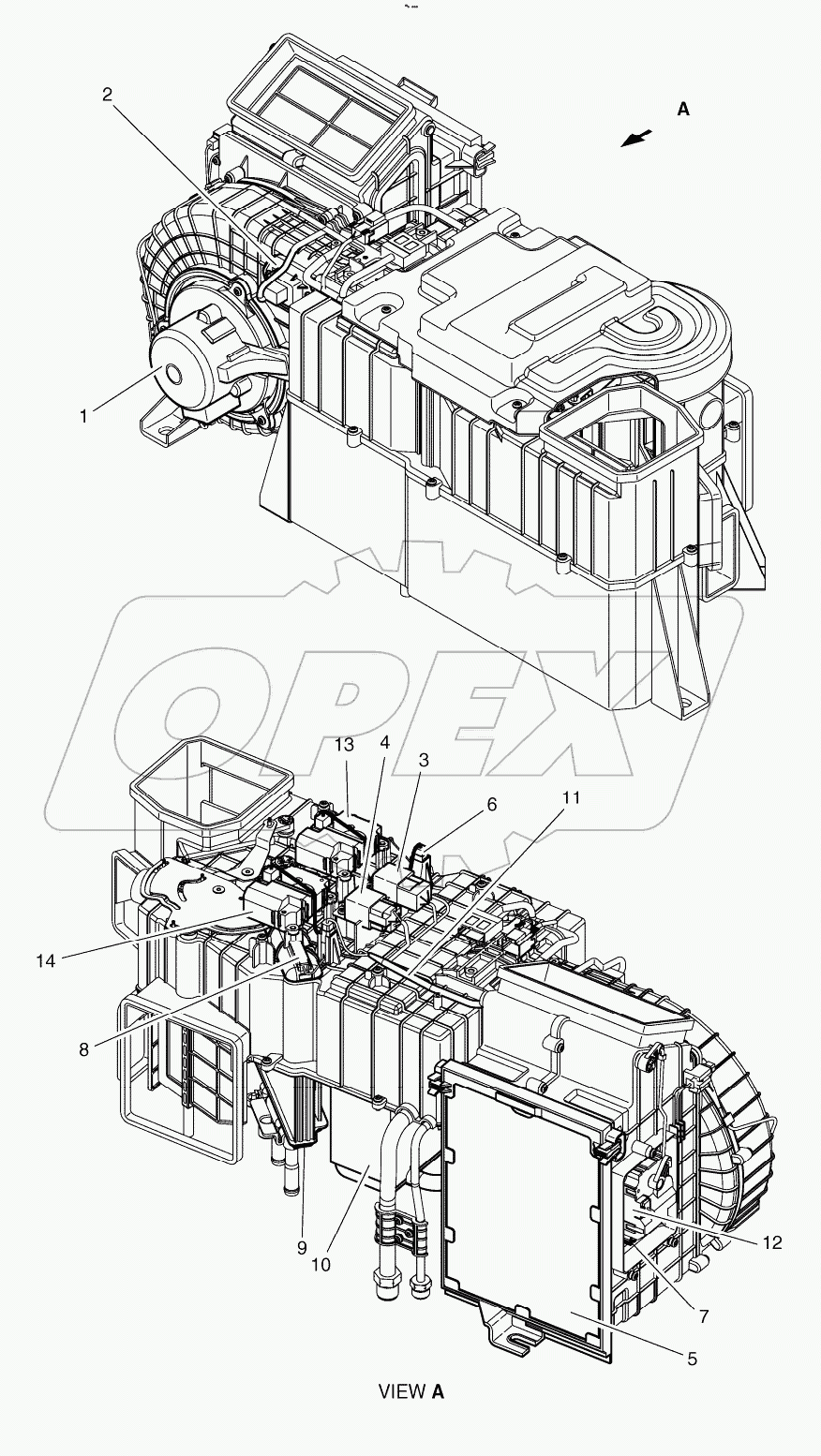 2
A
1
OPEX
13
4
3
6
11
14
8
9
10
12
7
5
VIEW A