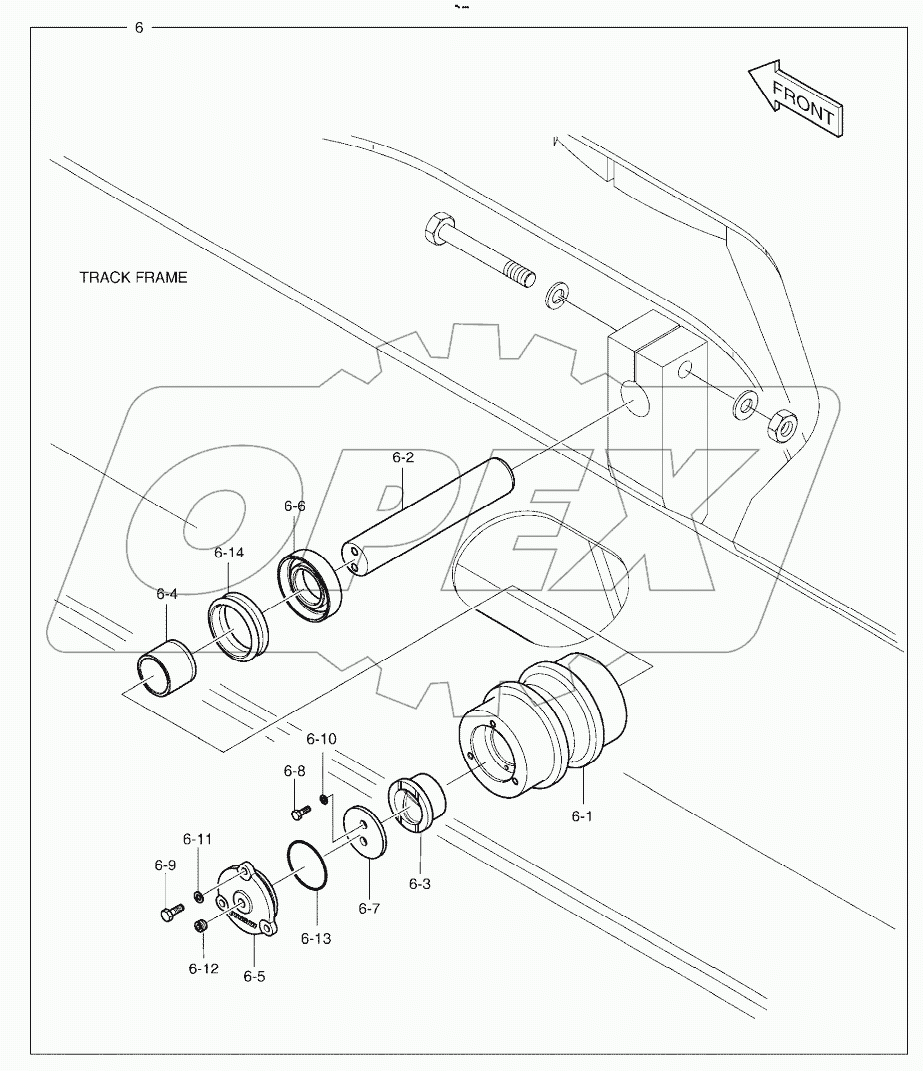 6

FRONT

TRACK FRAME

OPEX

6-2

6-6

6-14

6-4

6-10

6-8

6-1

6-11

6-9

6-3

6-7

6-13

6-12

6-5