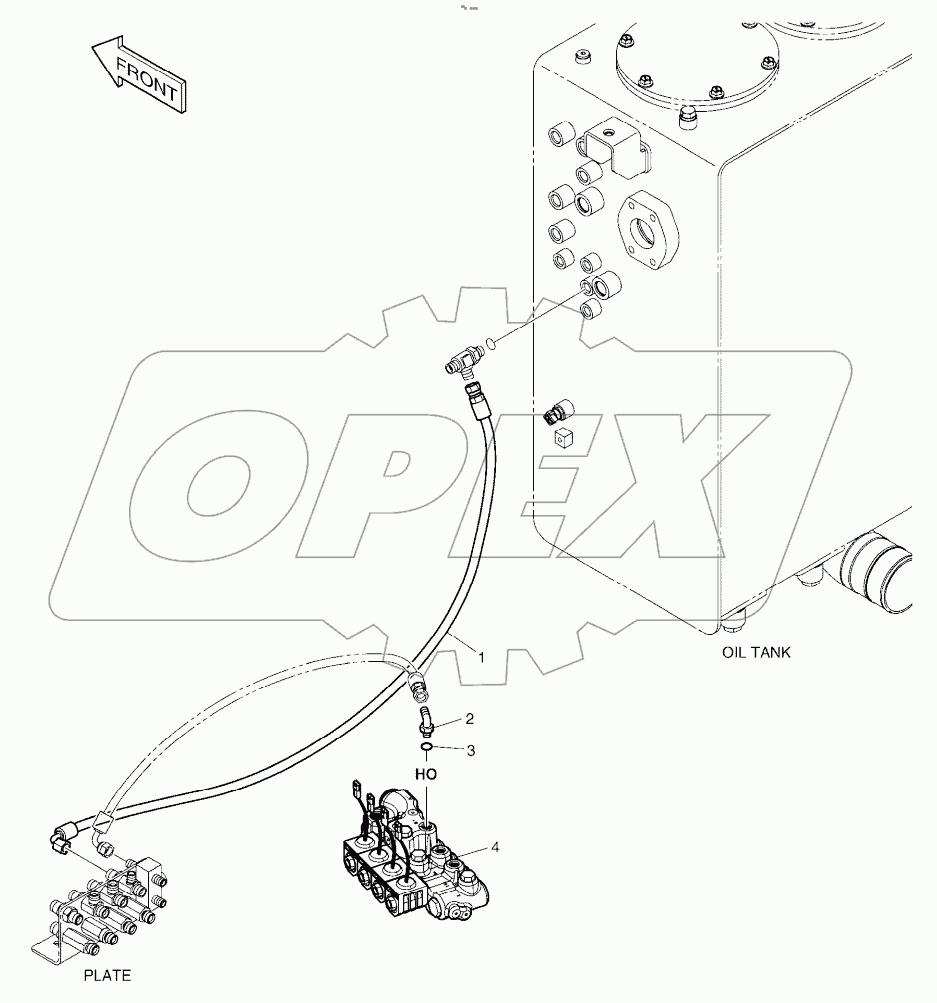 FRONT

OPEX

OIL TANK

1

2

3

HO

4

PLATE