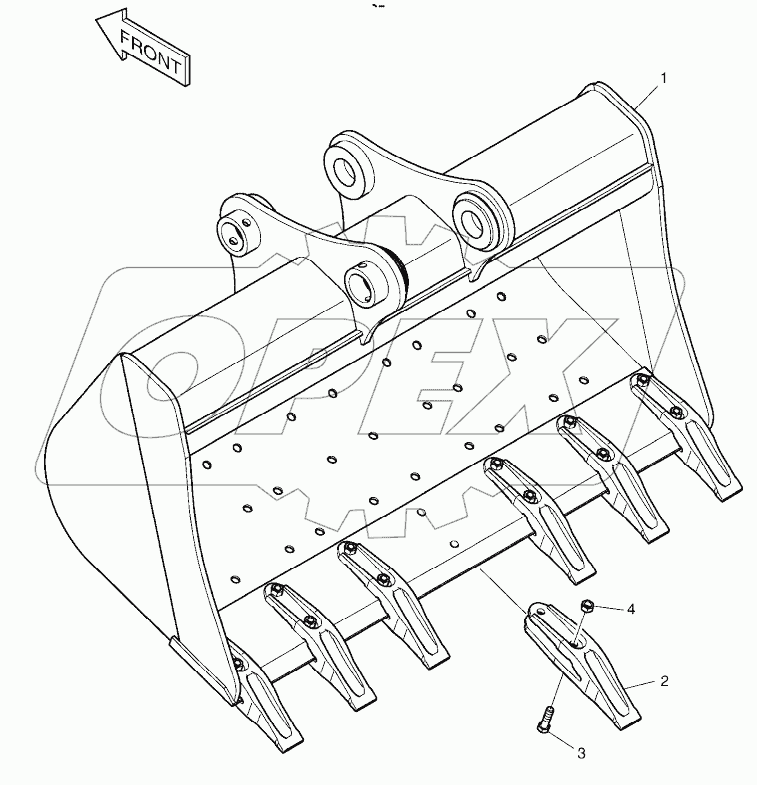 FRONT
1
OPEX
4
2
3