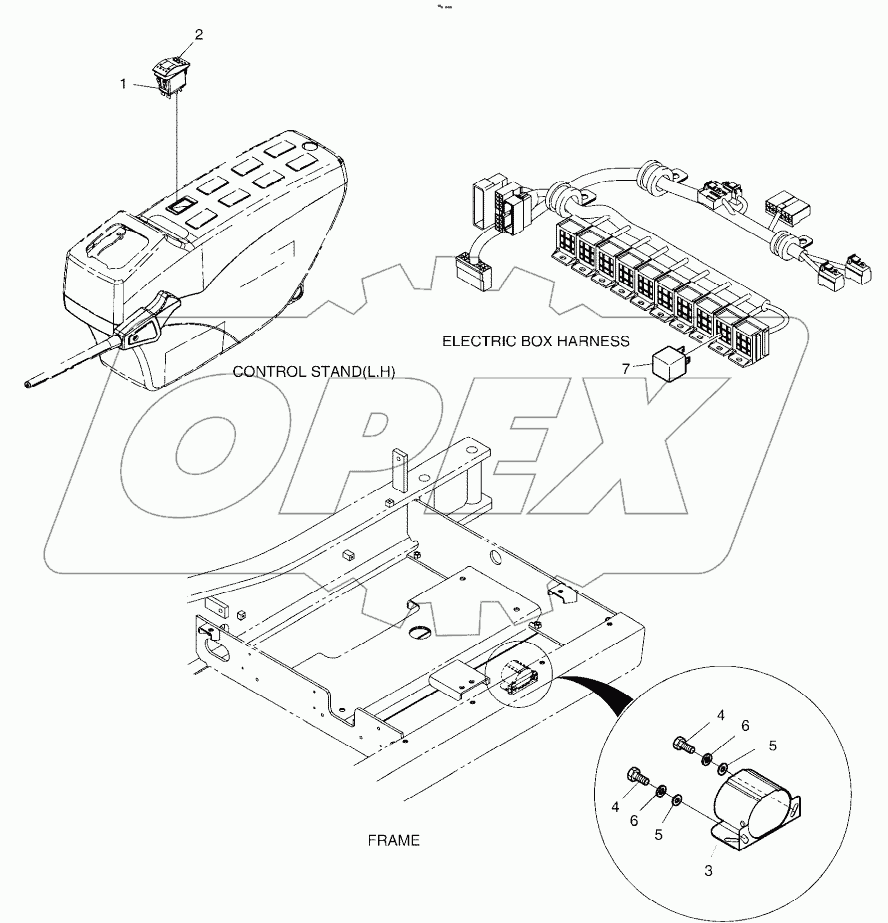 2
1
ELECTRIC BOX HARNESS
7
CONTROL STAND(L.H)
OPEX
4
6
5
4
6
5
3
FRAME