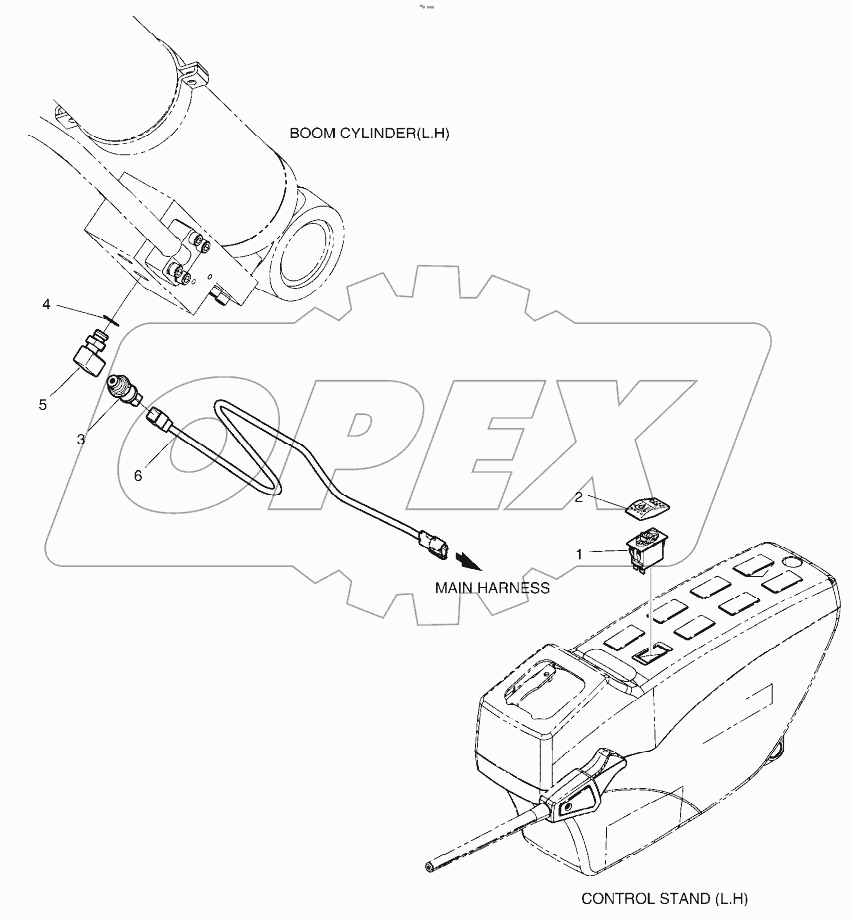 BOOM CYLINDER(L.H)

4

5

3

6

OPEX

2

1

MAIN HARNESS

CONTROL STAND (L.H)