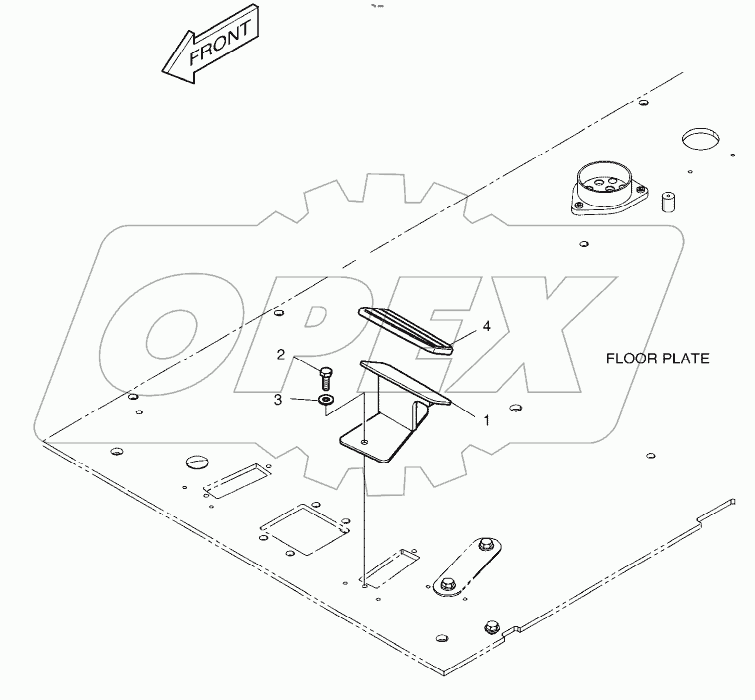 FRONT

OPEX

4

FLOOR PLATE

2

3

1