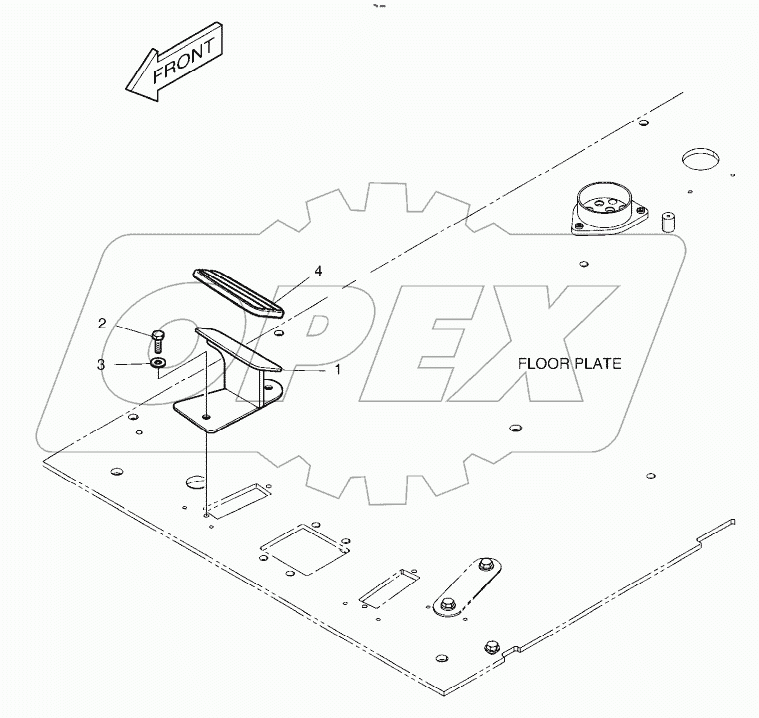 FRONT

4

2

3

1

FLOOR PLATE

OPEX