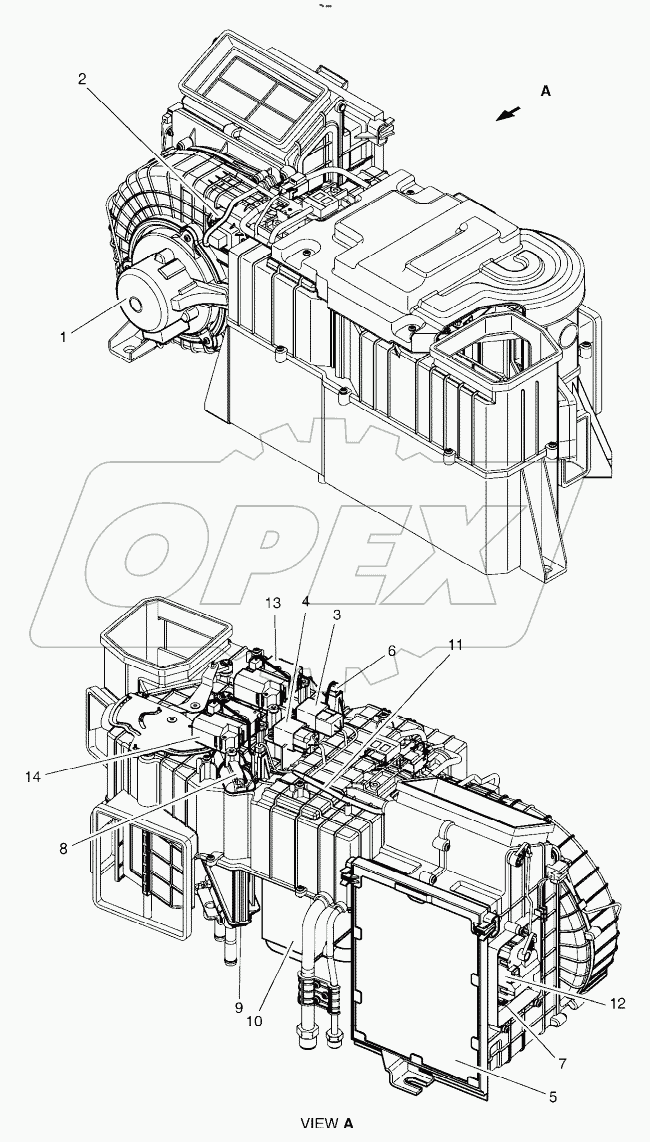 A

2

1

OPEX

13
4
3
6
11

14

8

9
10
12
7
5

VIEW A