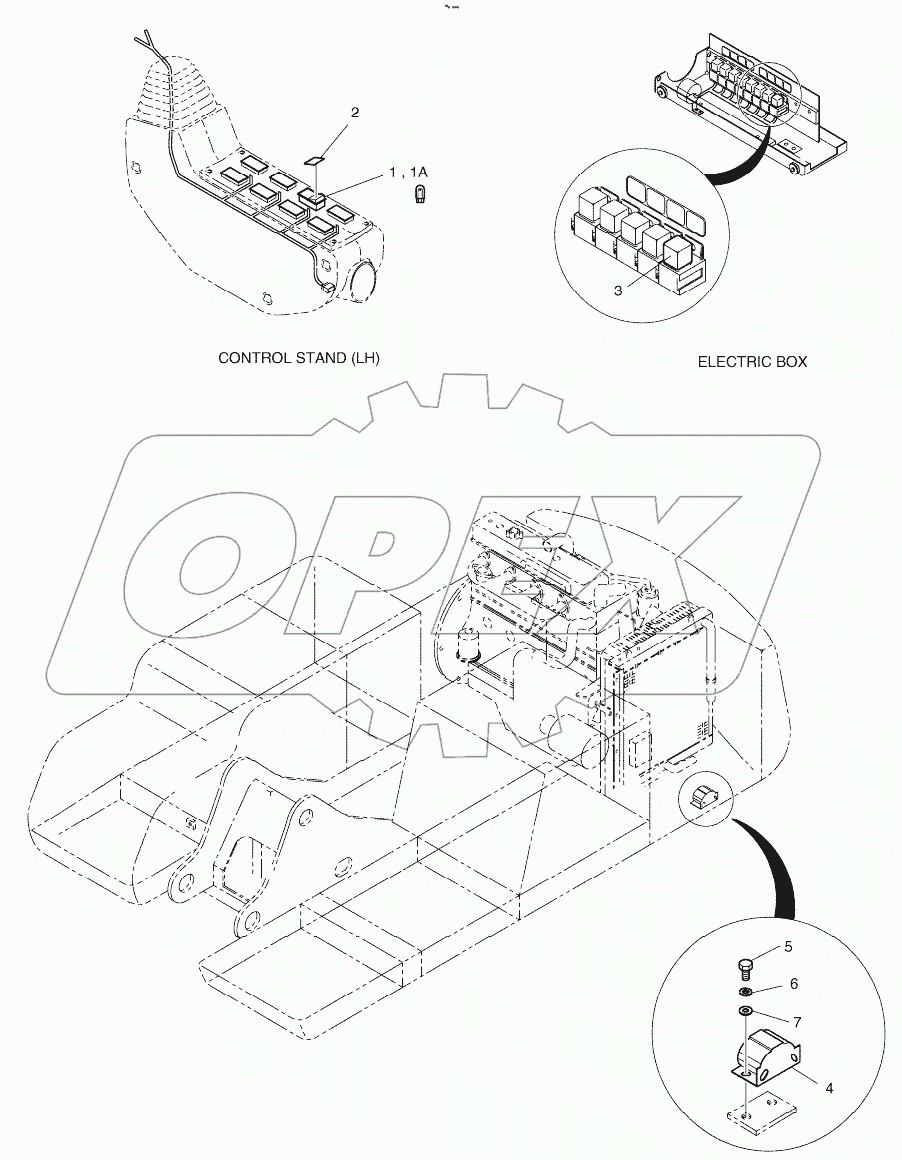 2

1 , 1A

3

CONTROL STAND (LH)

ELECTRIC BOX

OPEX

5

6

7

4