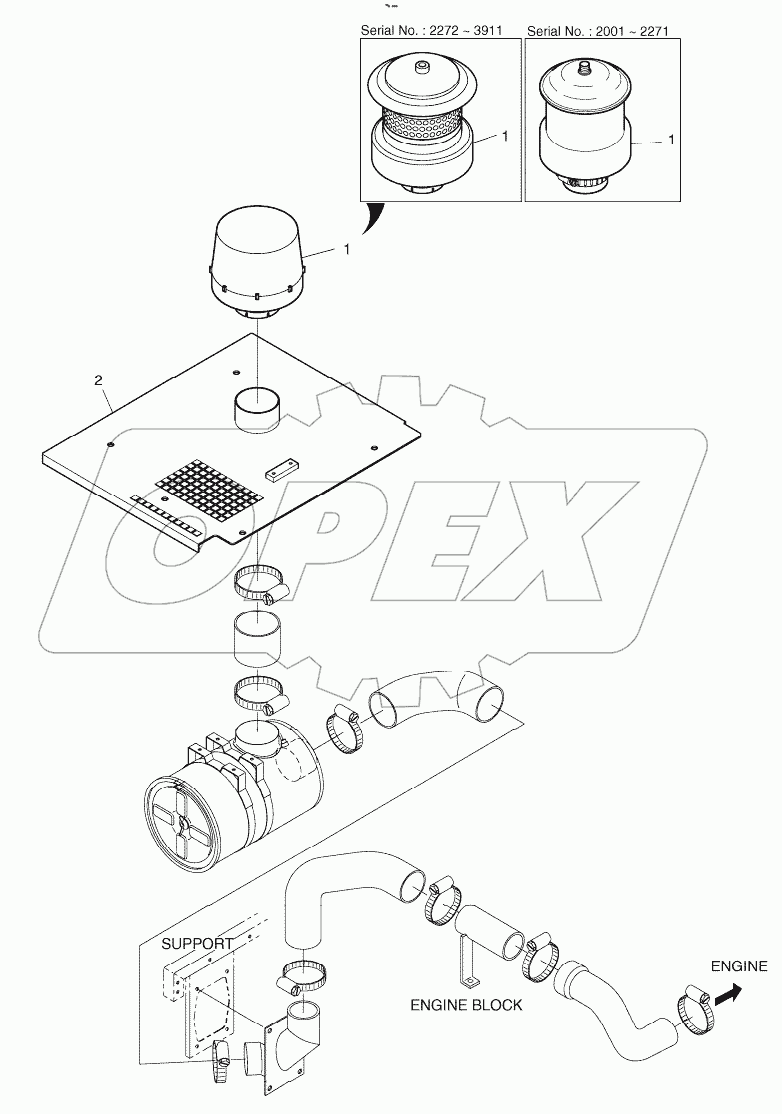 Serial No. : 2272 ~ 3911

1

Serial No. : 2001 ~ 2271

1

1

2

OPEX

SUPPORT

ENGINE BLOCK

ENGINE