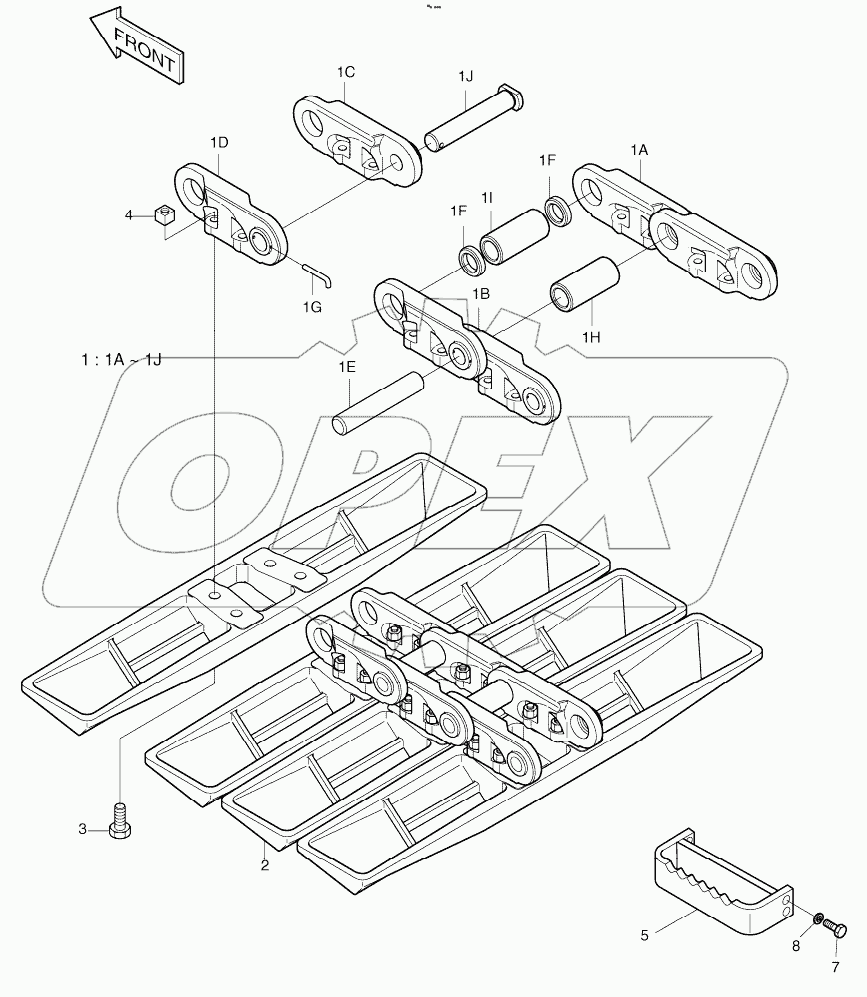 FRONT

1C

1J

1D

1F

1A

4

1F

1I

1G

1B

1H

1 : 1A ~ 1J

1E

OPEX

3

2

5

8

7