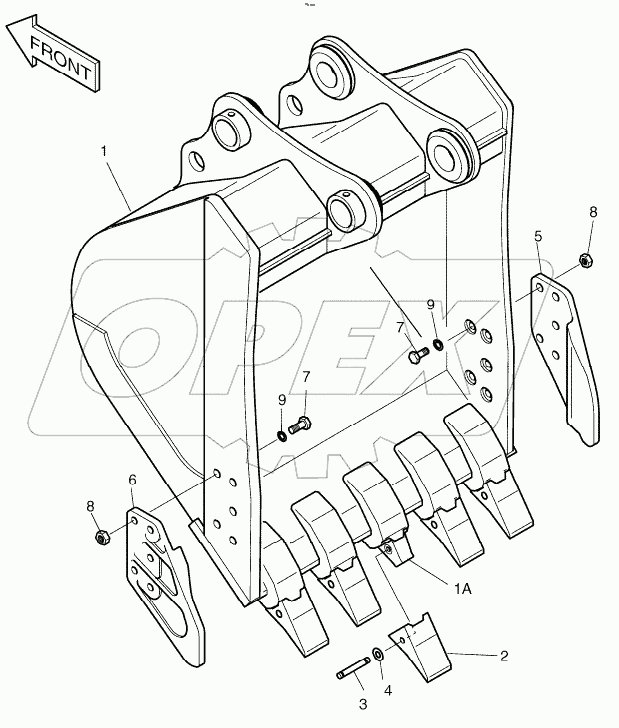 FRONT
1
8
5
9
7
7
9
6
8
1A
2
4
3
OPEX