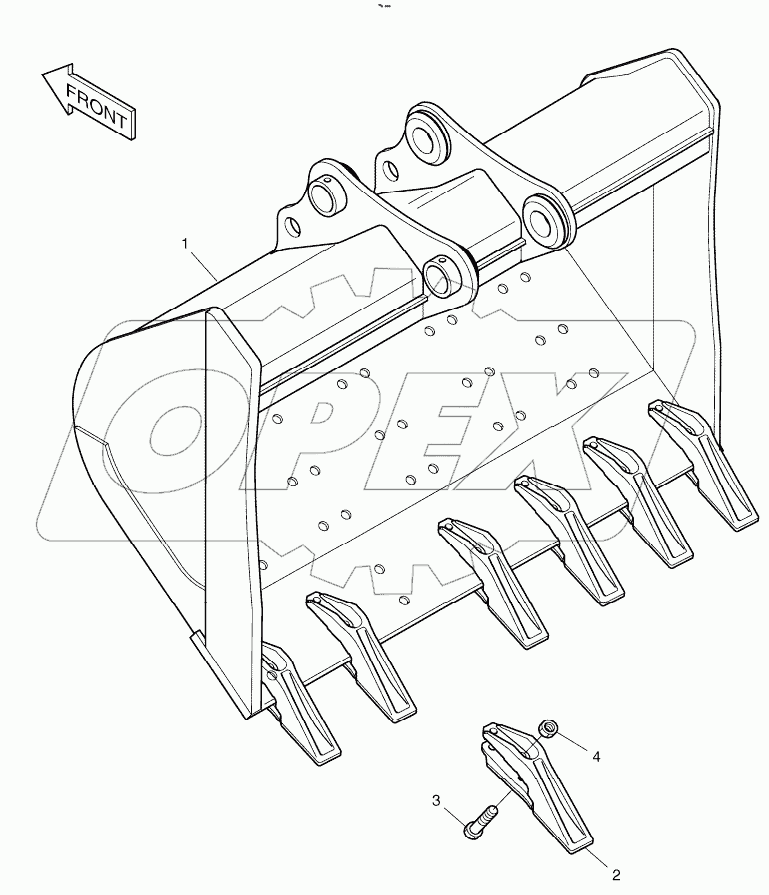 FRONT

1

OPEX

4

3

2