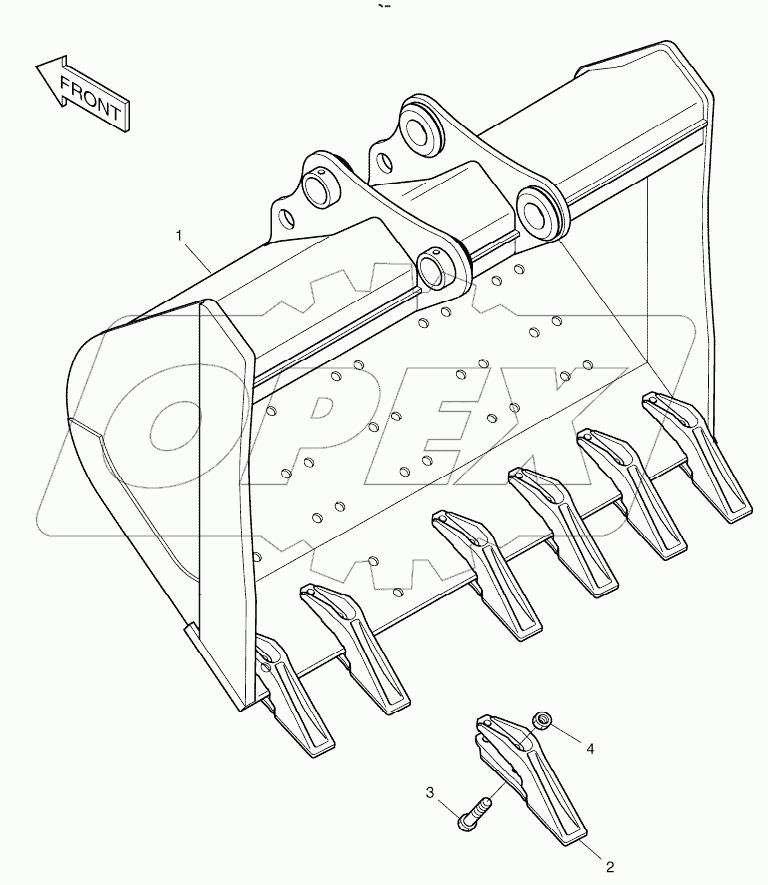 FRONT

1

OPEX

4

3

2